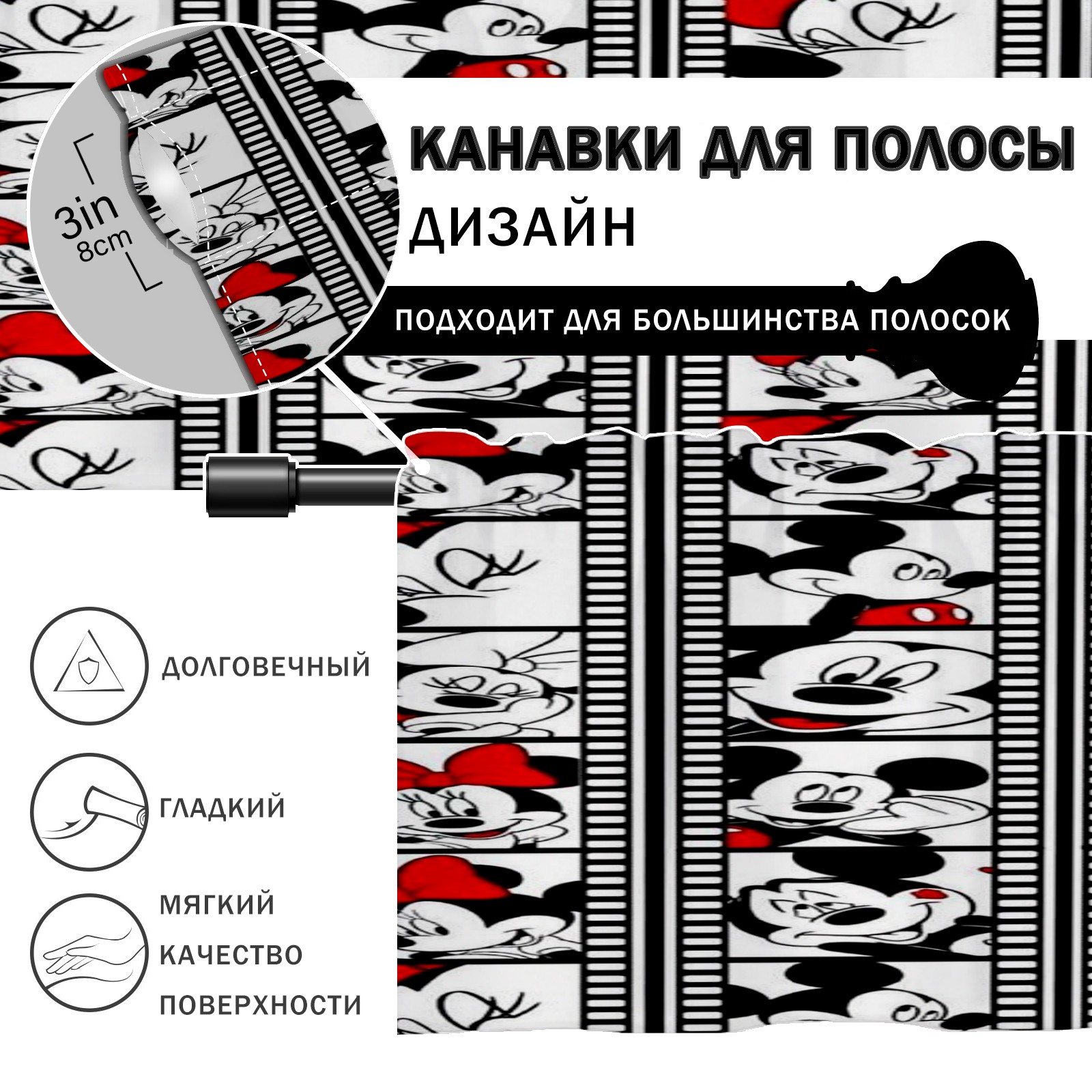 3in
8cm

КАНАВКИ ДЛЯ ПОЛОСЫ
ДИЗАЙН

ПОДХОДИТ ДЛЯ БОЛЬШИНСТВА ПОЛОСОК

ДОЛГОВЕЧНЫЙ

ГЛАДКИЙ

МЯГКИЙ
КАЧЕСТВО
ПОВЕРХНОСТИ