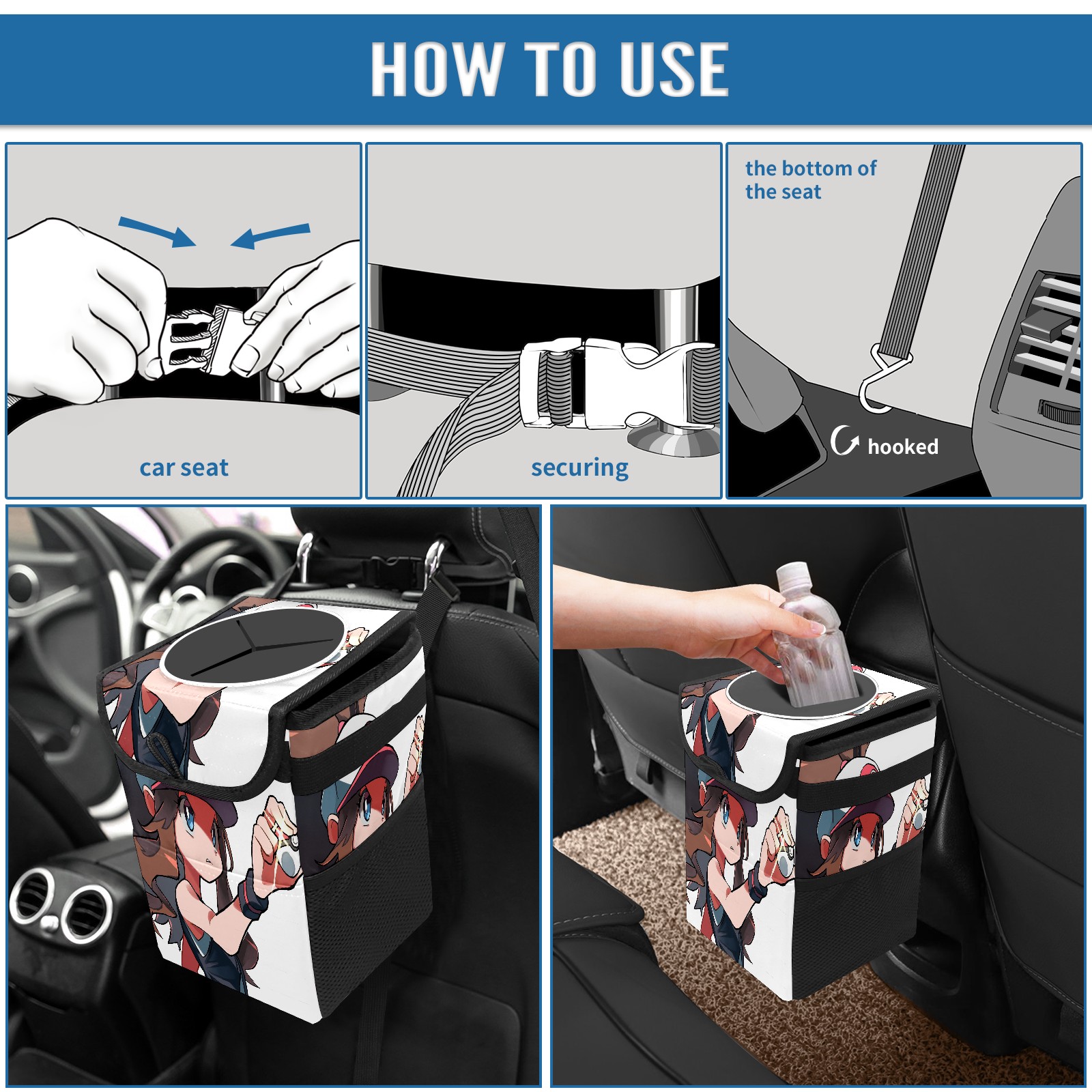 HOW TO USE

car seat

securing

the bottom of the seat

hooked