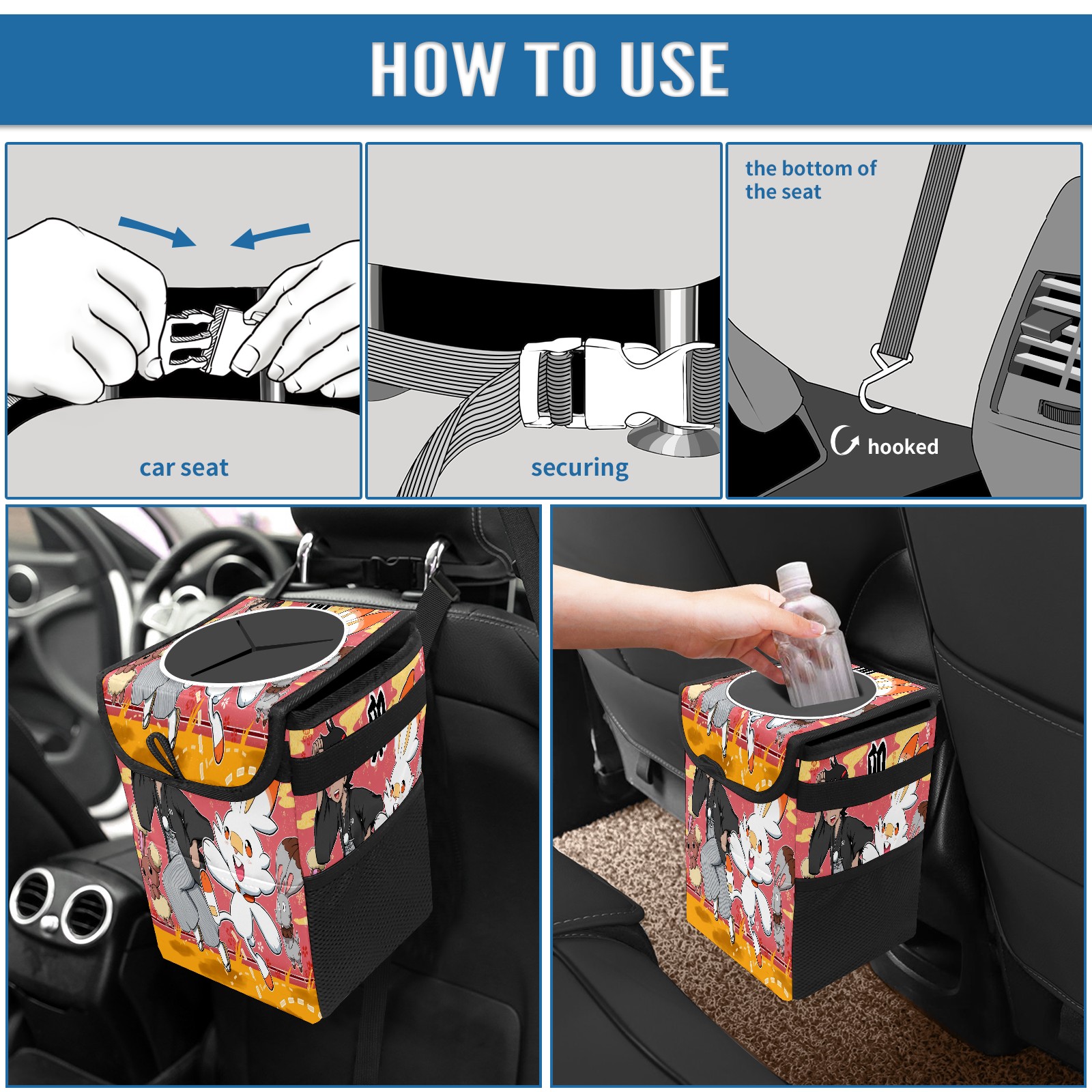 HOW TO USE

car seat

securing

the bottom of the seat

hooked