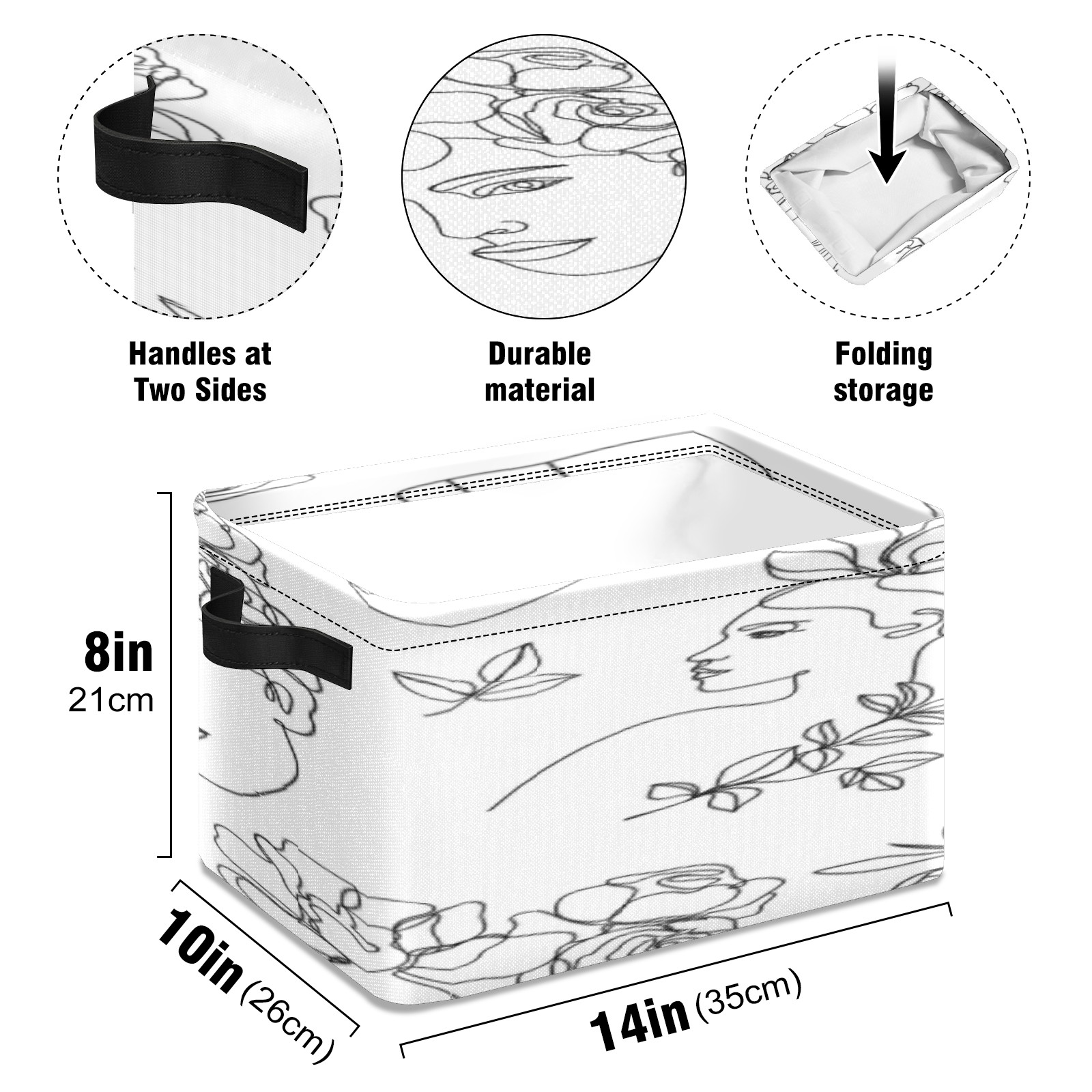 Handles at Two Sides

Durable material

Folding storage

8in
21cm

10in (26cm)

14in (35cm)