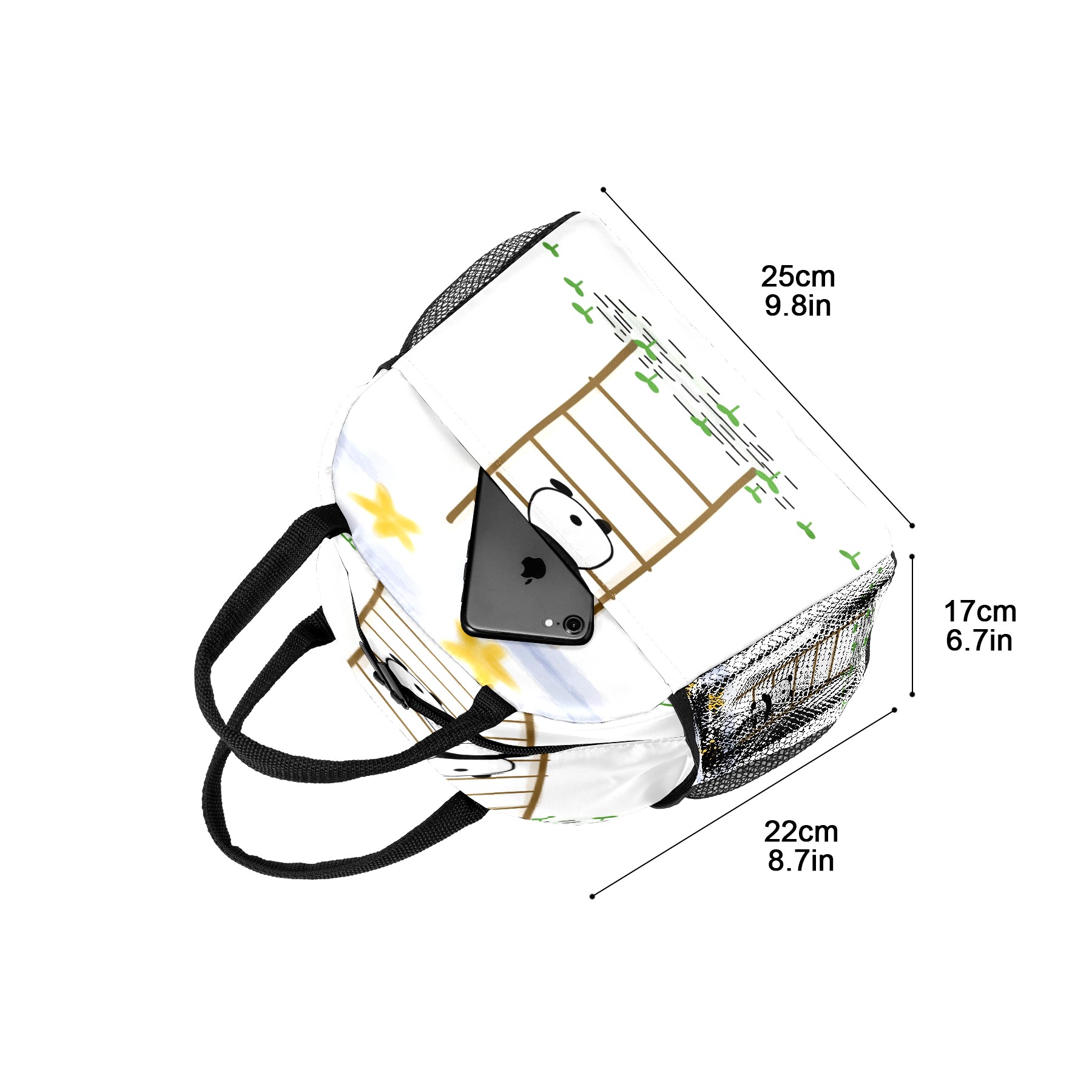 25cm
9.8in

17cm
6.7in

22cm
8.7in