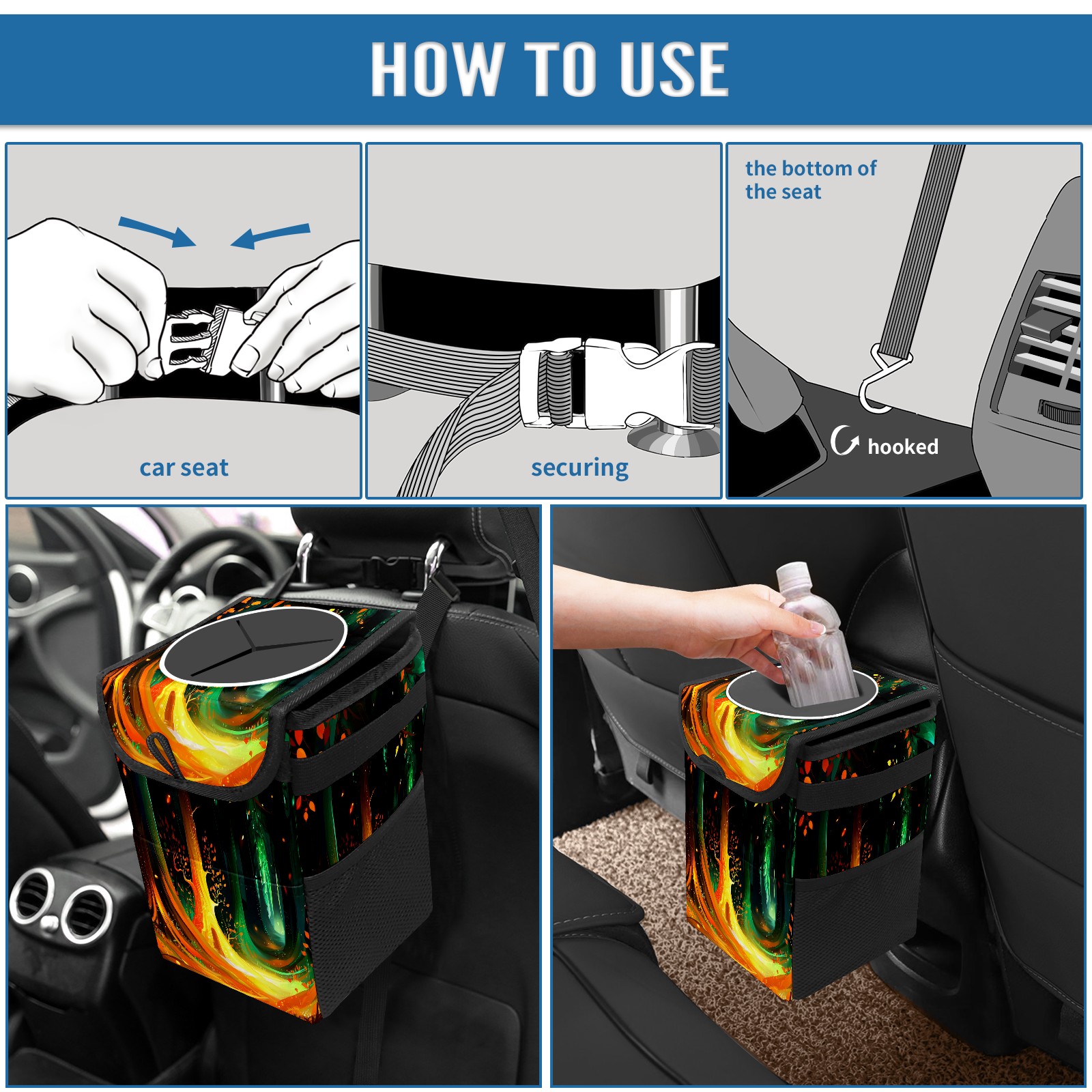 HOW TO USE

car seat

securing

the bottom of the seat

hooked