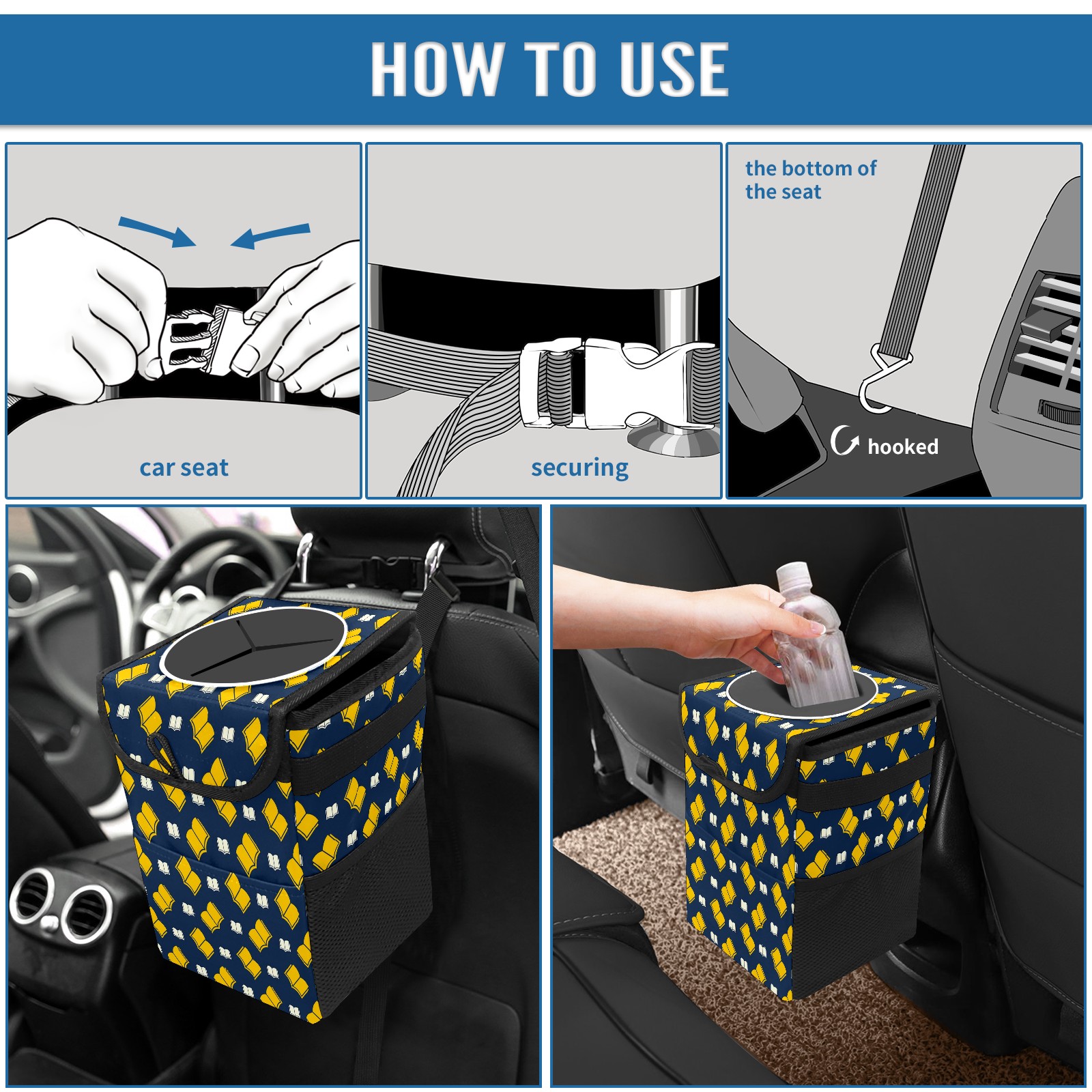 HOW TO USE

car seat

securing

the bottom of the seat

hooked