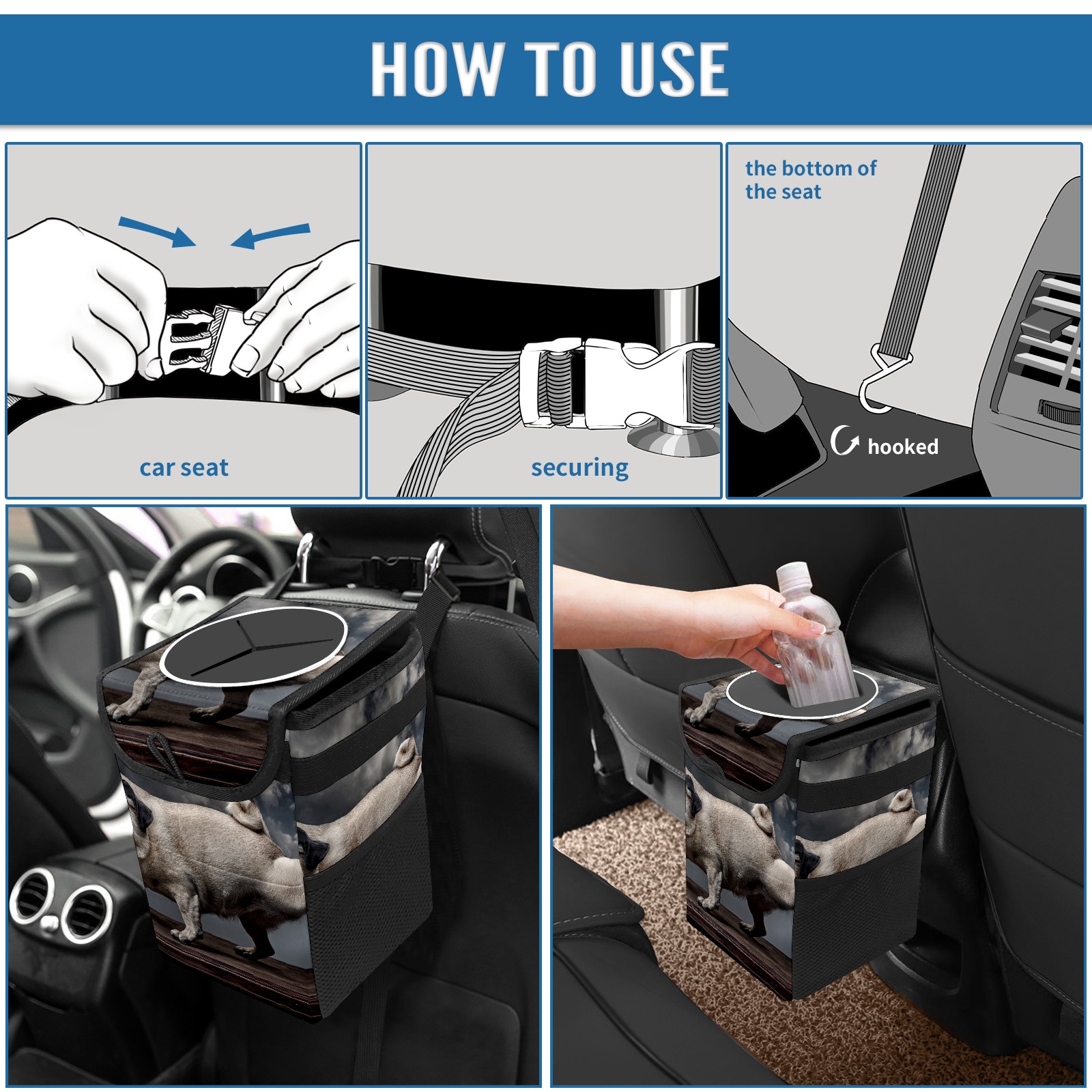 HOW TO USE

car seat

securing

the bottom of the seat

hooked