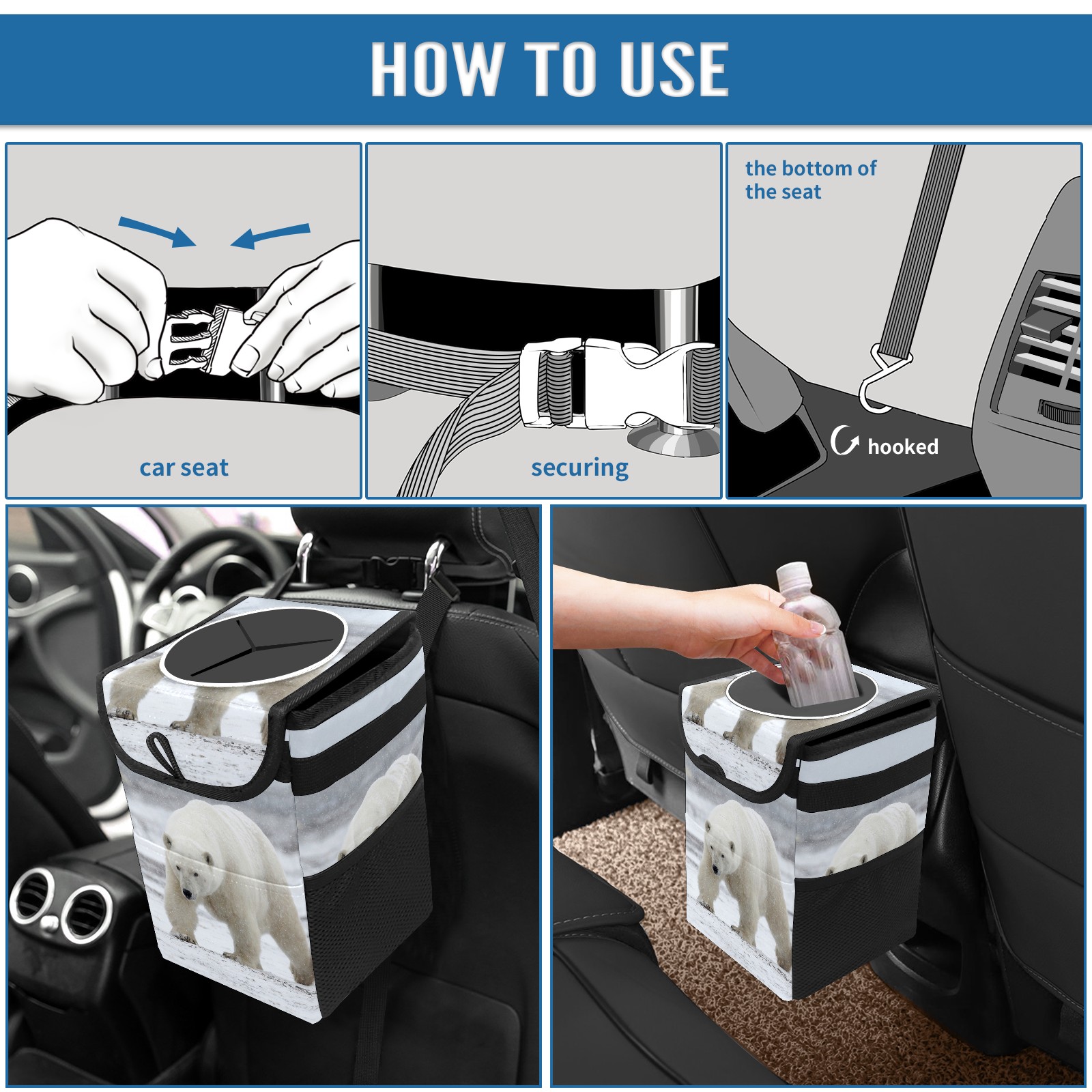 HOW TO USE

car seat

securing

the bottom of the seat

hooked