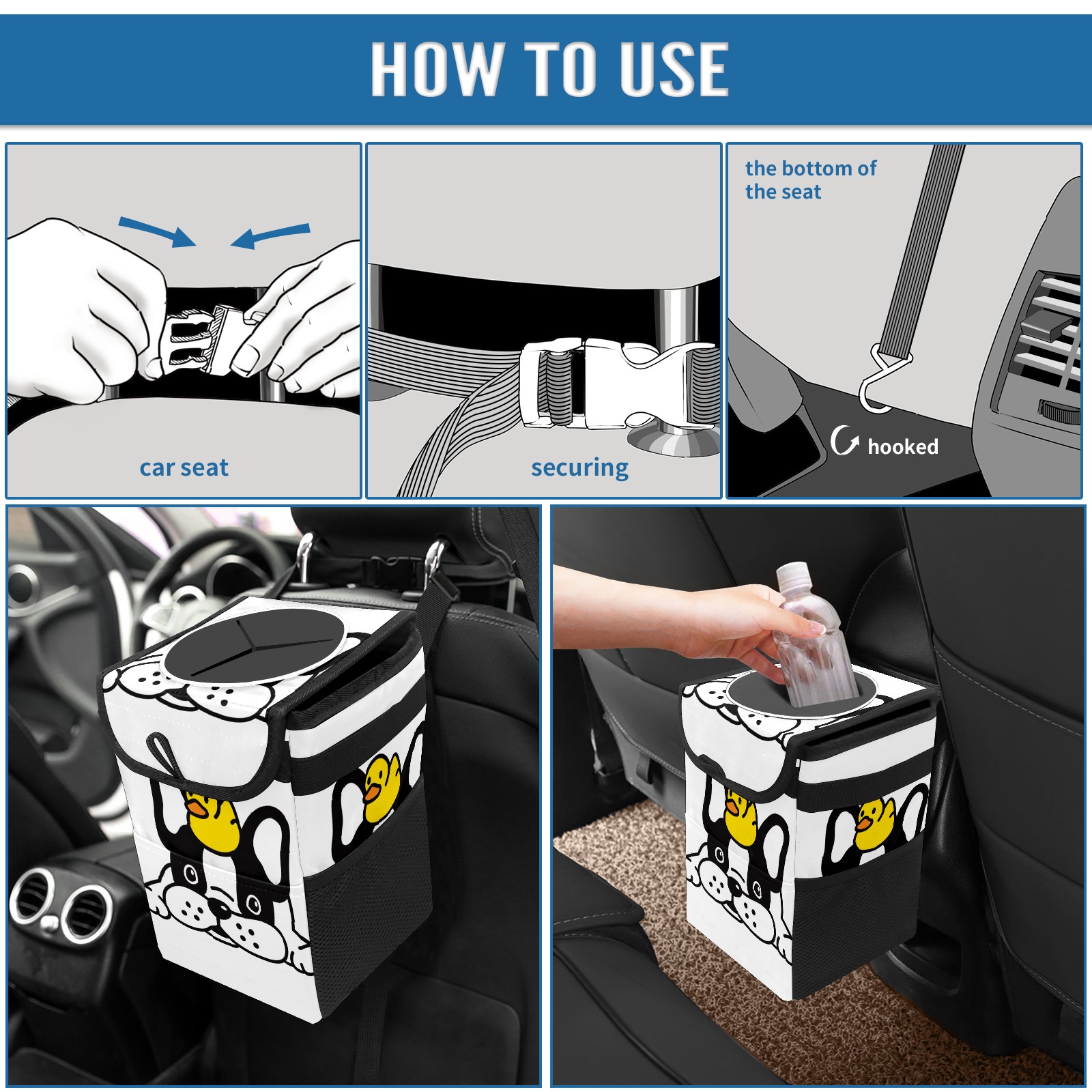 HOW TO USE

car seat

securing

the bottom of the seat

hooked