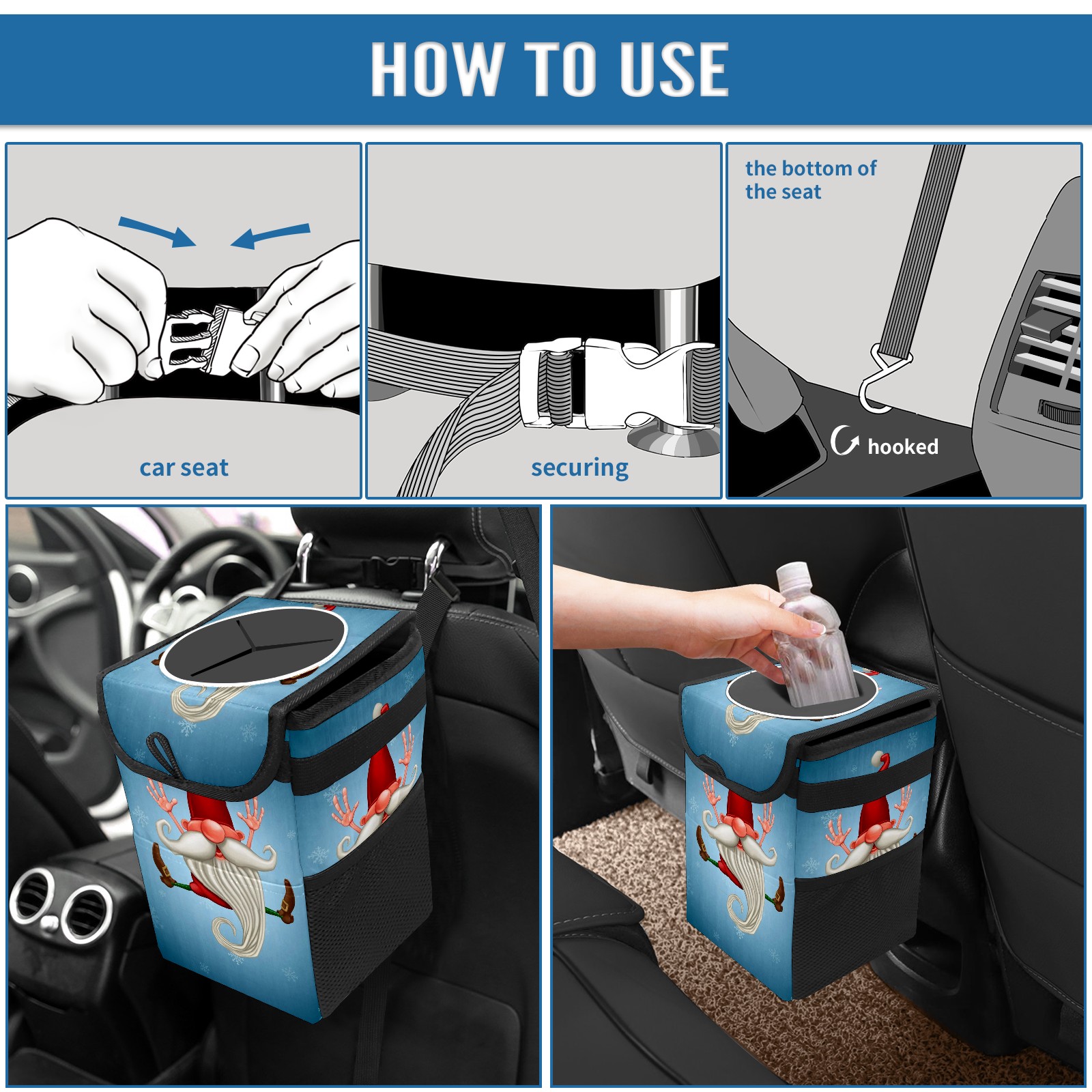 HOW TO USE

car seat

securing

the bottom of the seat

hooked