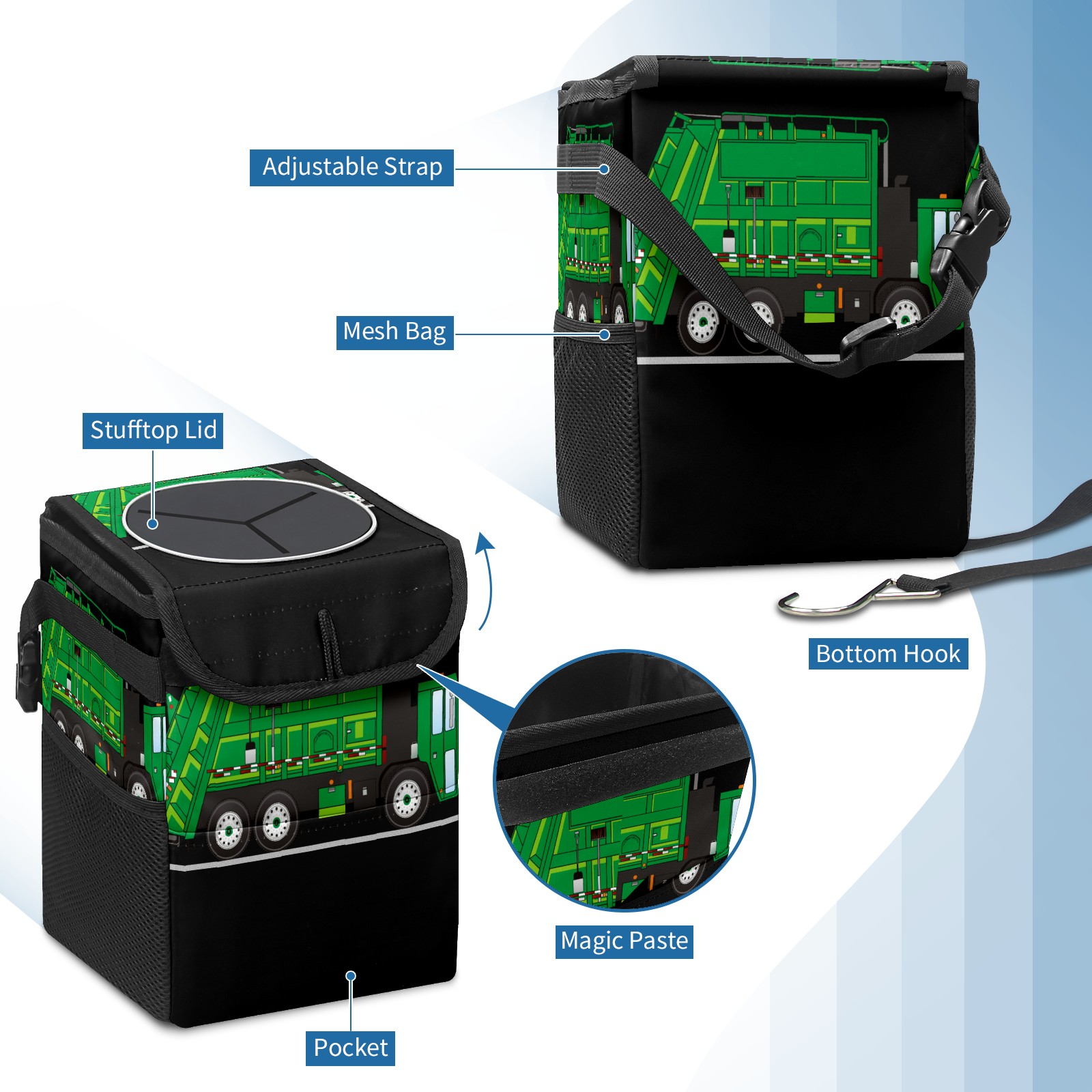 Adjustable Strap

Mesh Bag

Stufftop Lid

Bottom Hook

Magic Paste

Pocket