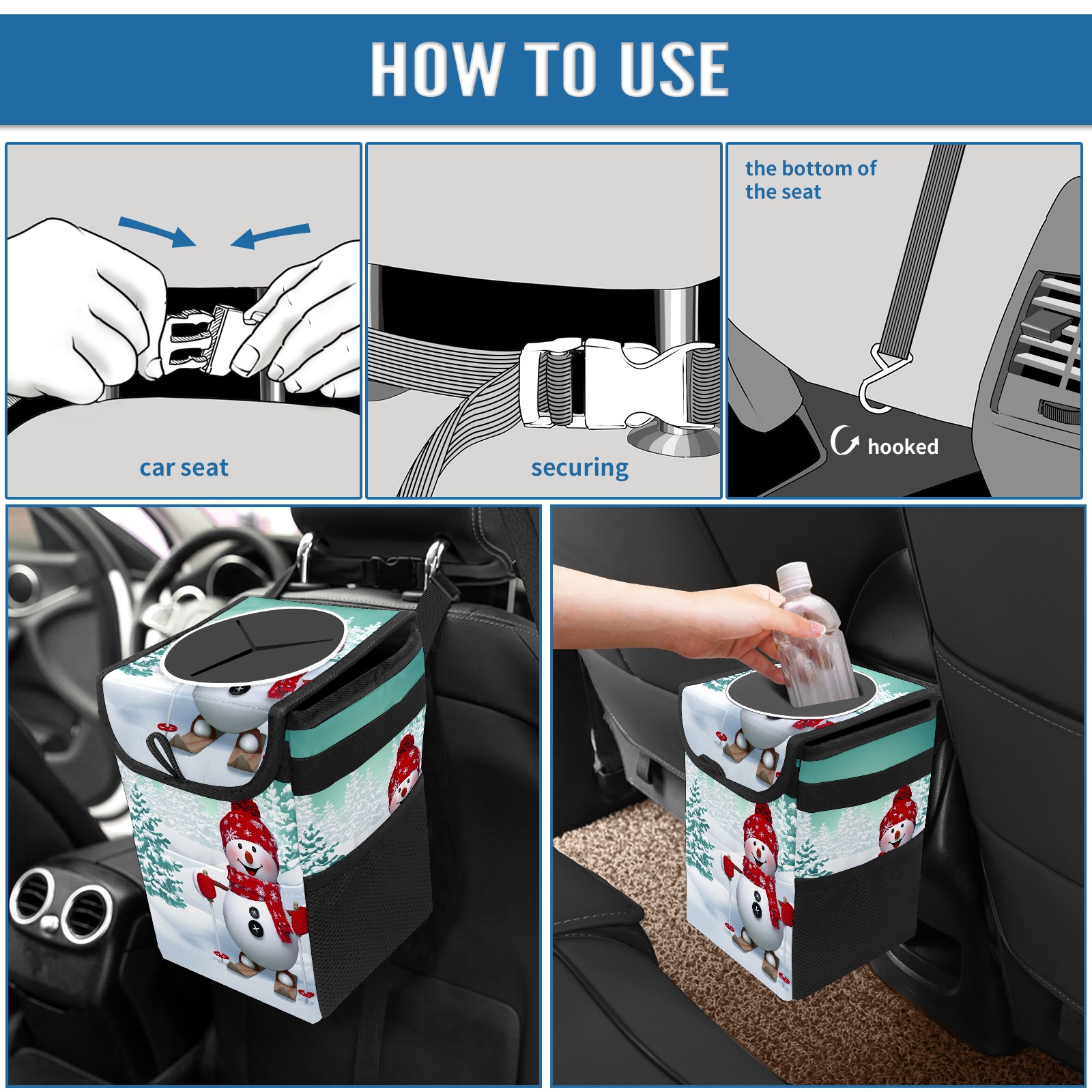 HOW TO USE

car seat

securing

the bottom of the seat

hooked