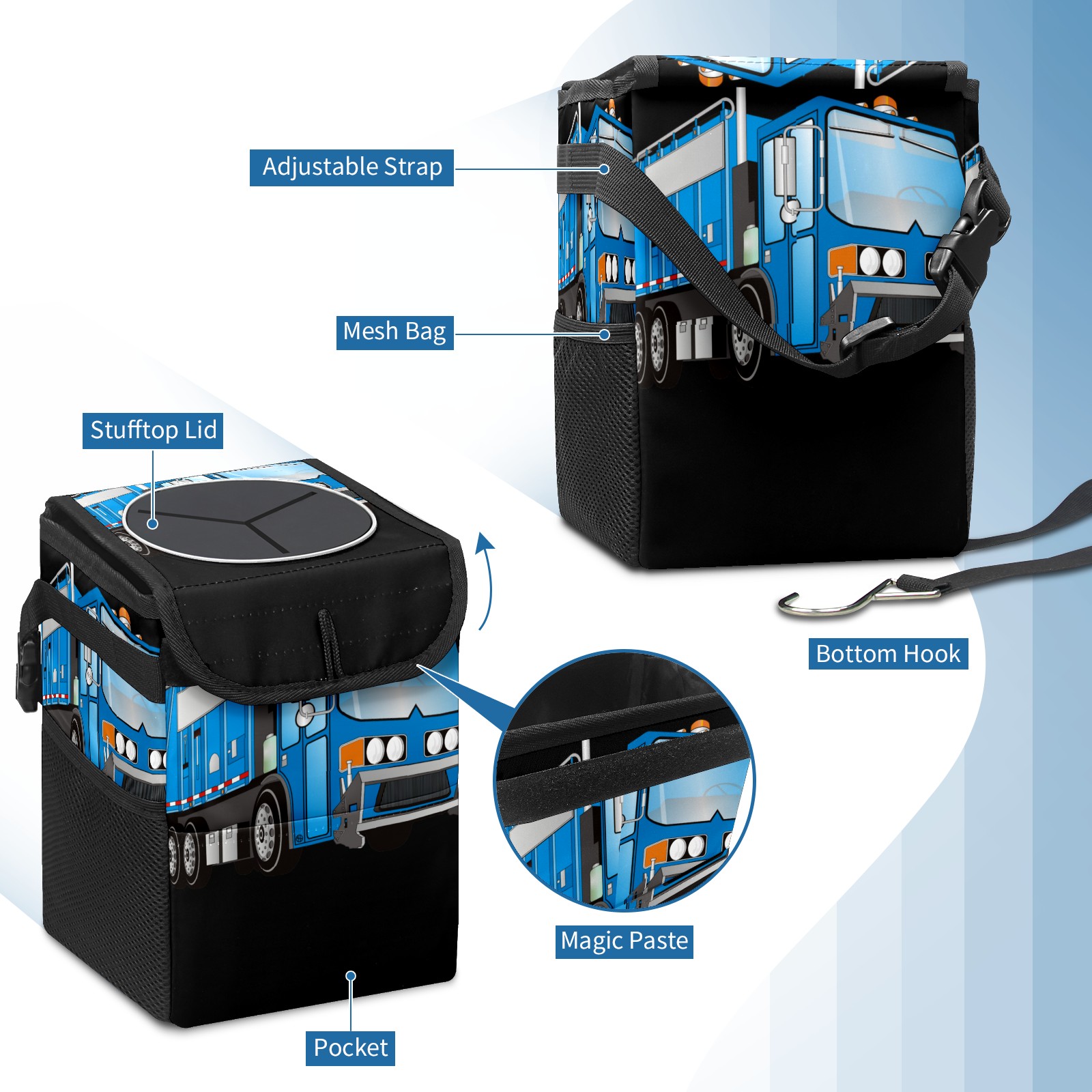 Adjustable Strap

Mesh Bag

Stufftop Lid

Bottom Hook

Magic Paste

Pocket