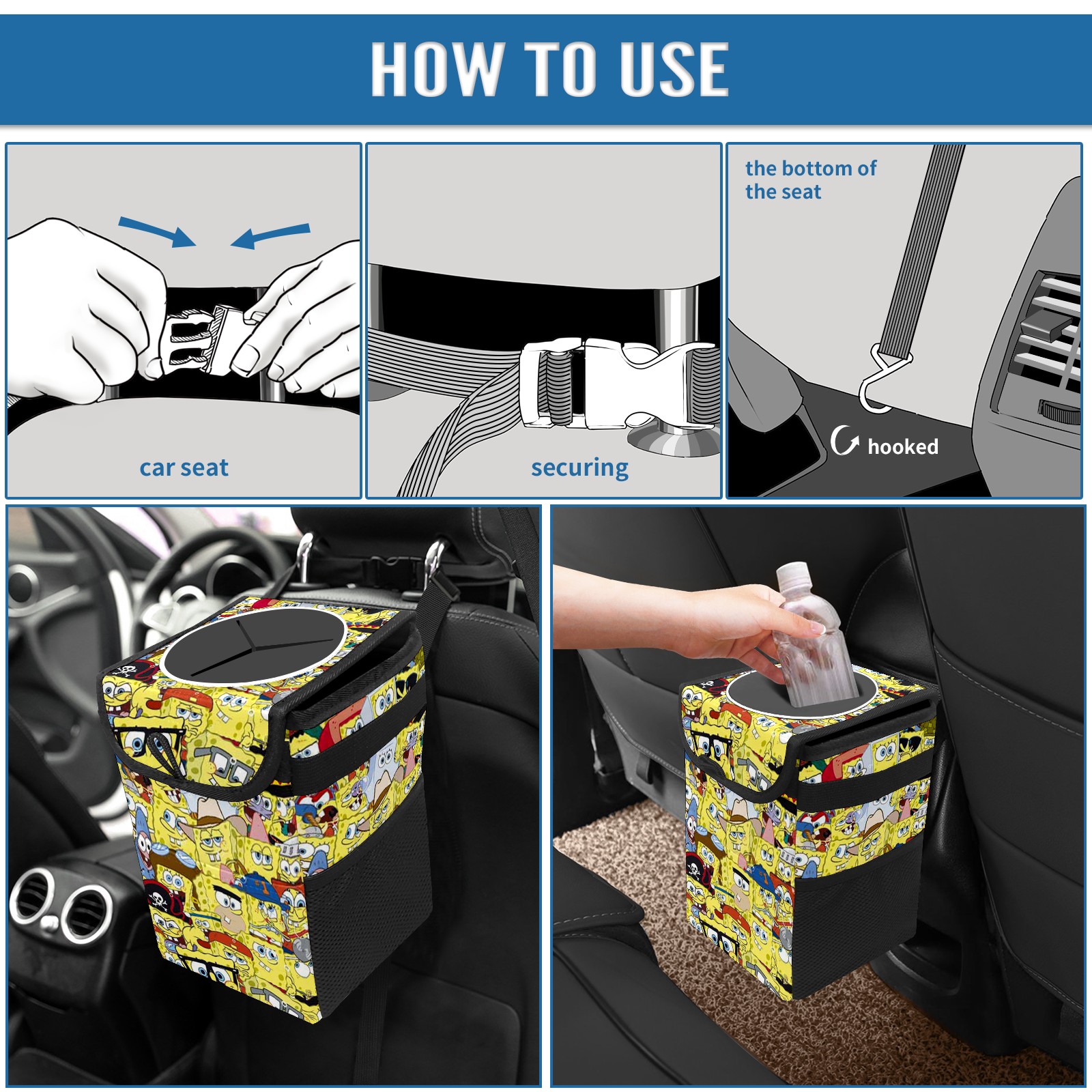 HOW TO USE

car seat

securing

the bottom of the seat

hooked