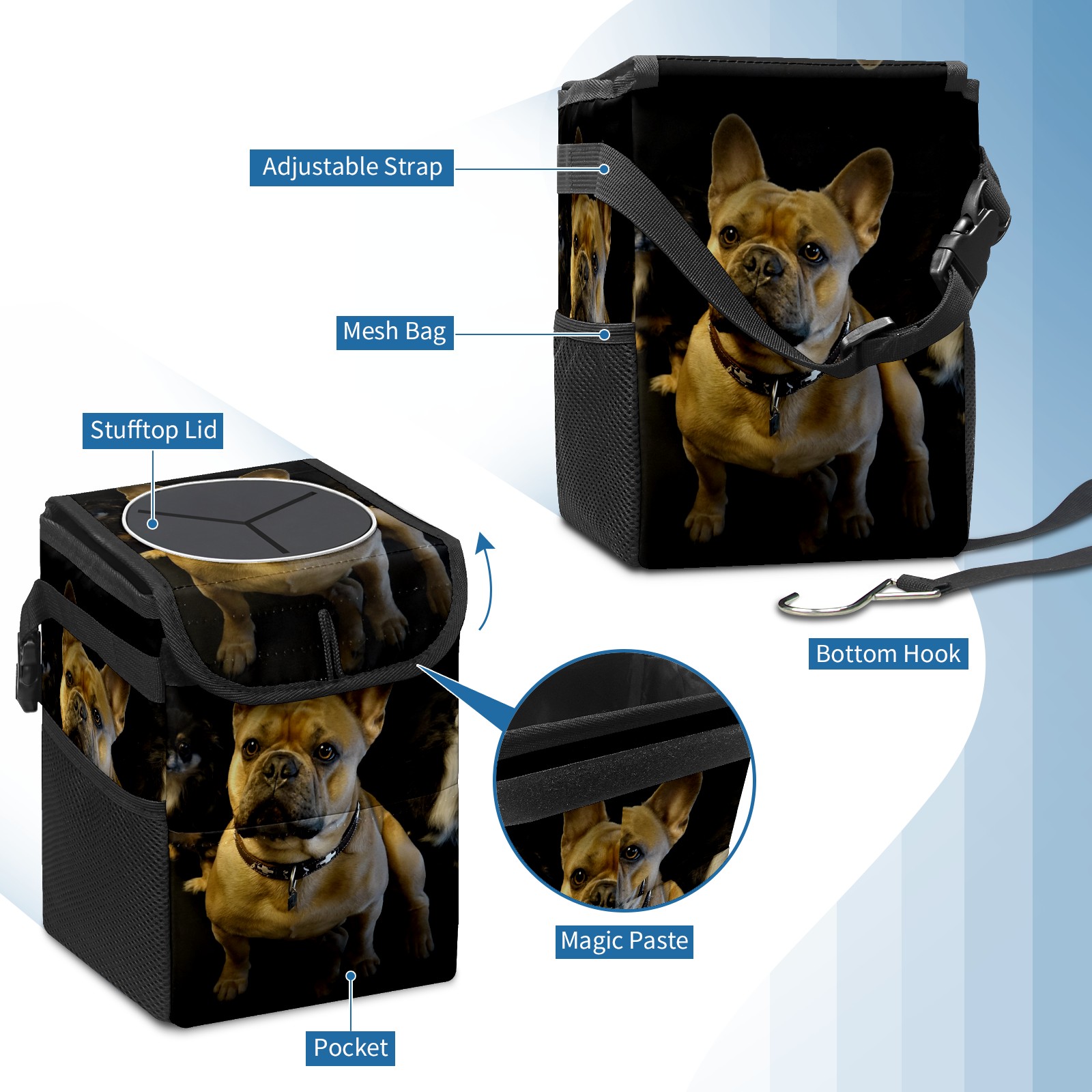 Adjustable Strap

Mesh Bag

Stufftop Lid

Bottom Hook

Magic Paste

Pocket