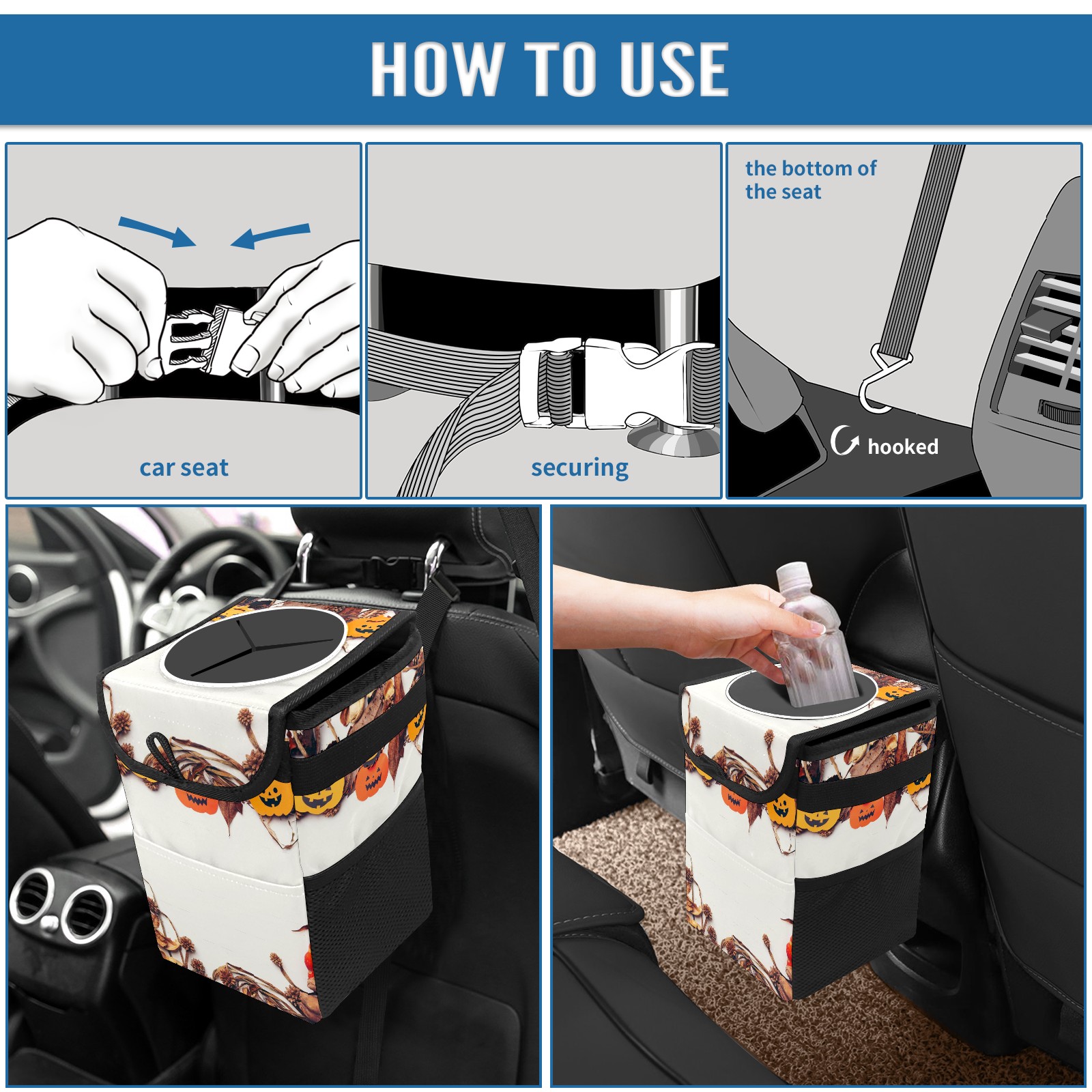 HOW TO USE

car seat

securing

the bottom of the seat

hooked