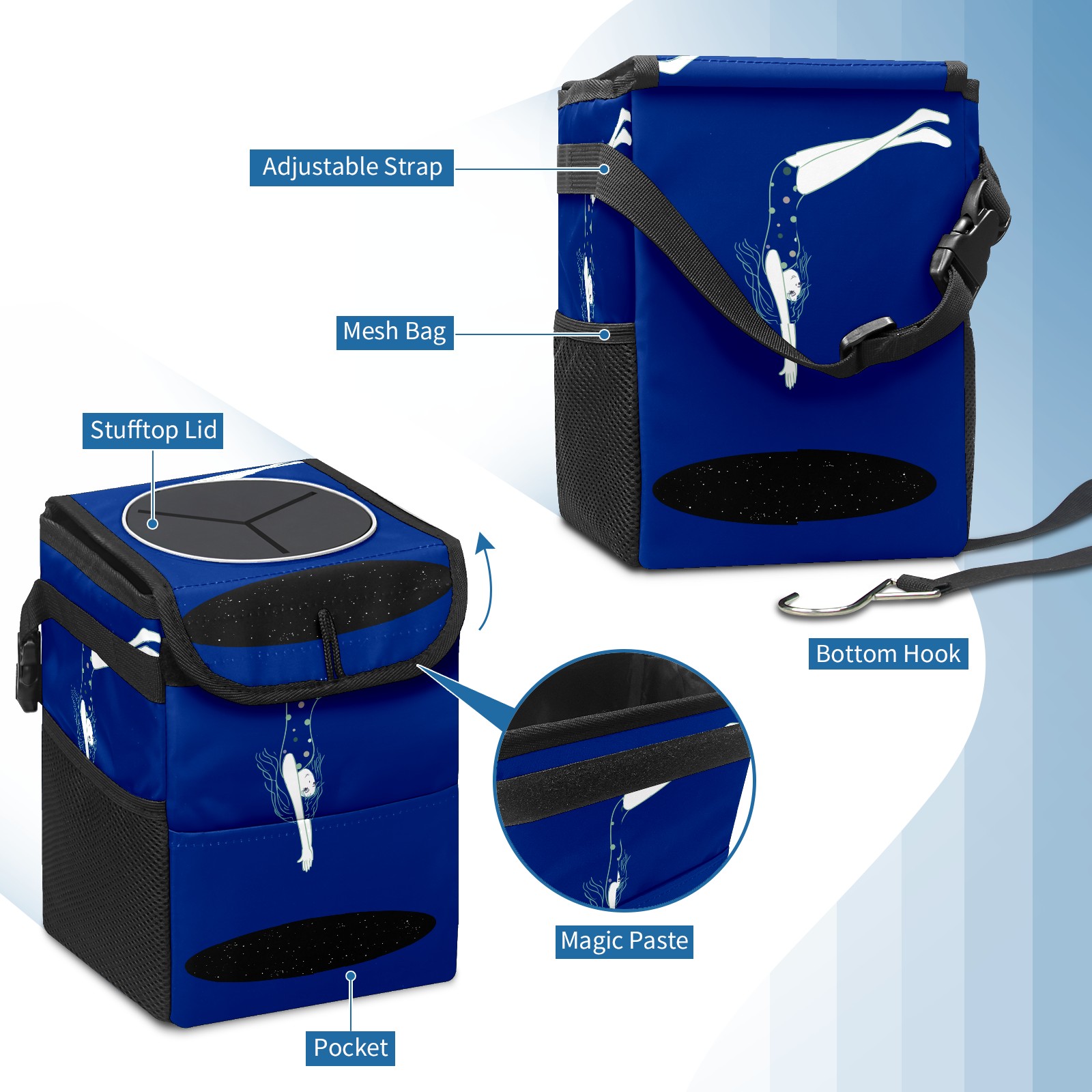 Adjustable Strap

Mesh Bag

Stufftop Lid

Bottom Hook

Magic Paste

Pocket