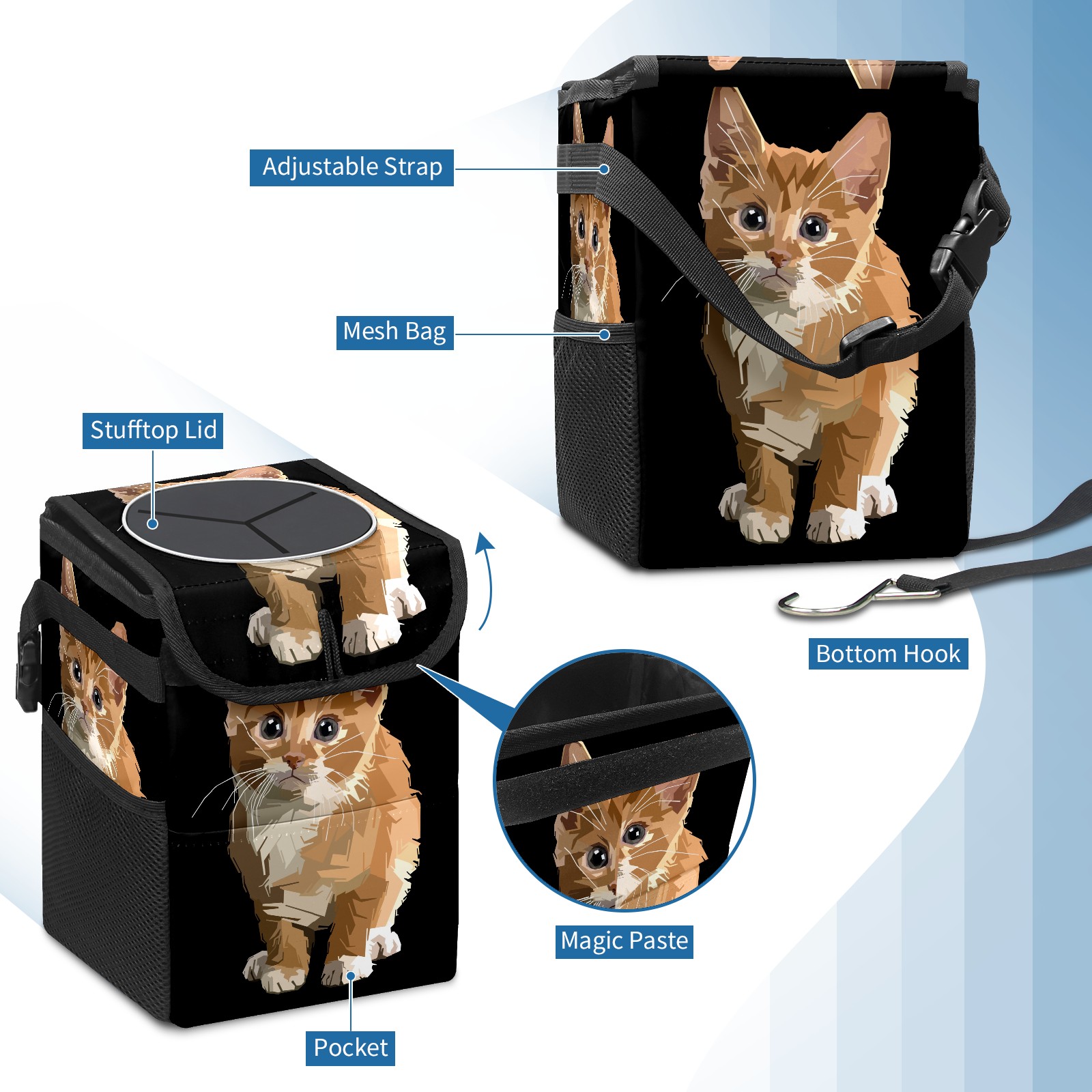 Adjustable Strap

Mesh Bag

Stufftop Lid

Bottom Hook

Magic Paste

Pocket