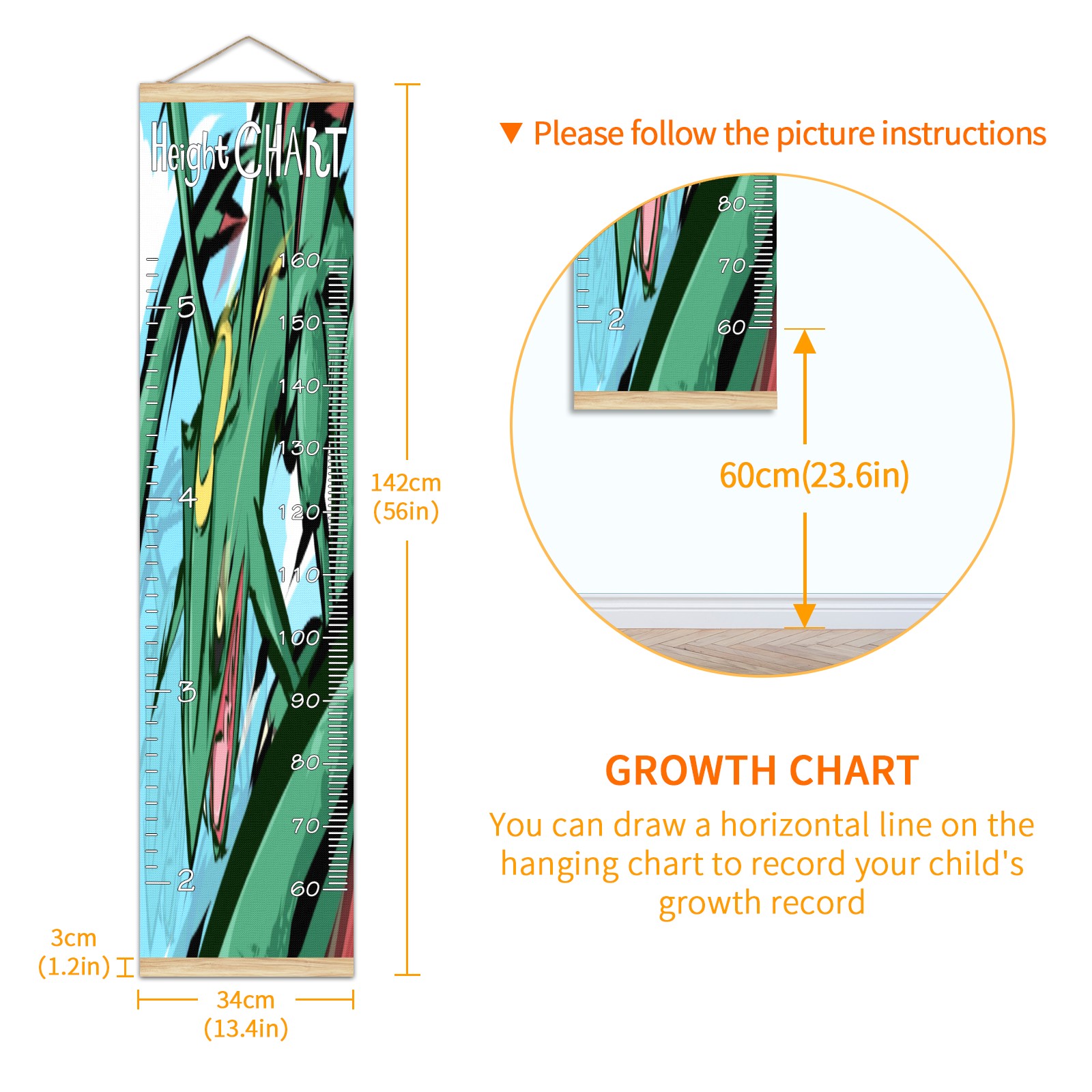 Height CHART

5
4
3
2

160
150
140
130
120
110
100
90
80
70
60

142cm
(56in)

3cm
(1.2in)

34cm
(13.4in)

▼ Please follow the picture instructions

80
70
60
2

60cm(23.6in)

GROWTH CHART

You can draw a horizontal line on the hanging chart to record your child's growth record