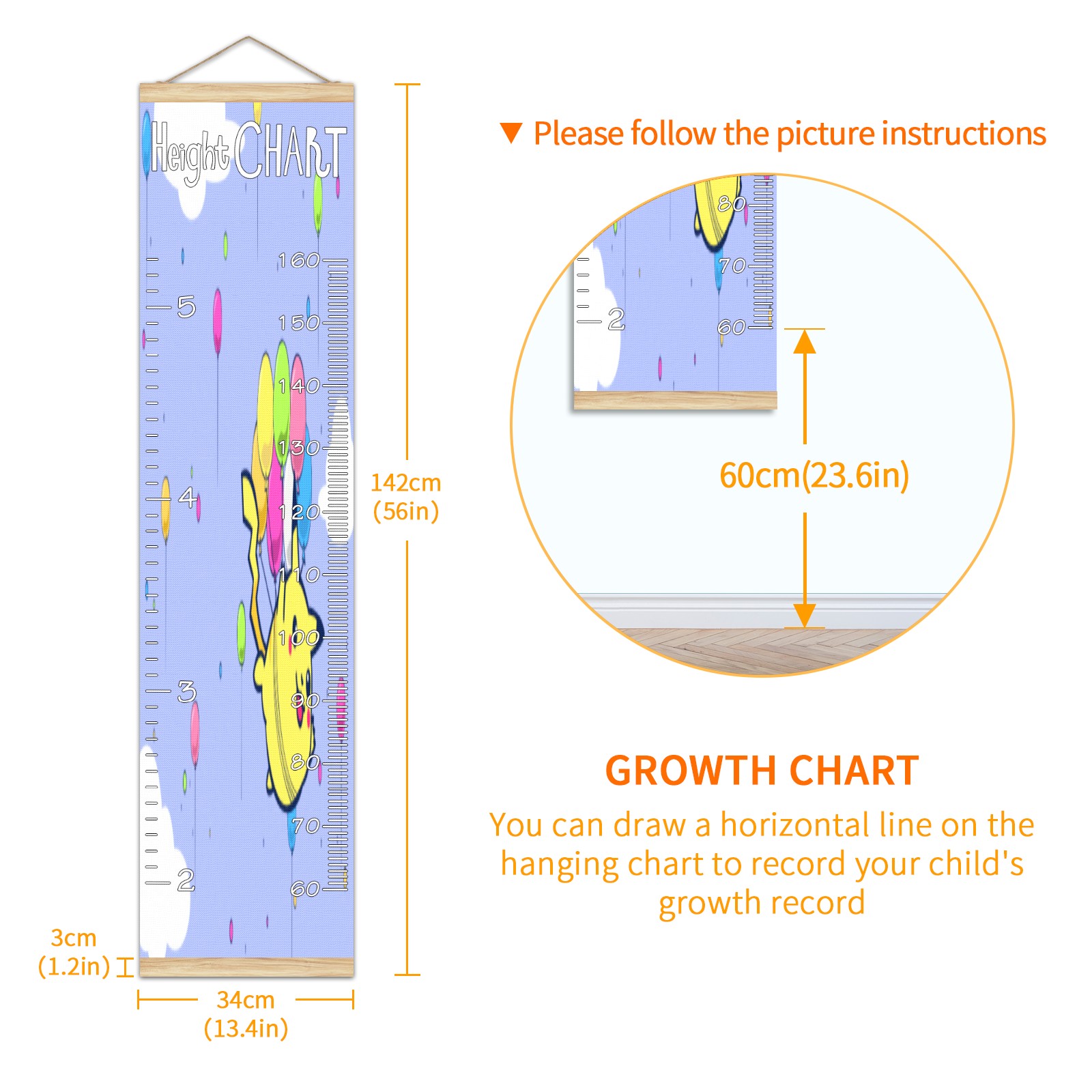 Height CHART

160
5
150
140
130
4
120
110
100
3
90
80
70
2
60

142cm
(56in)

3cm
(1.2in)

34cm
(13.4in)

▼ Please follow the picture instructions

80
70
2
60

60cm(23.6in)

GROWTH CHART

You can draw a horizontal line on the hanging chart to record your child's growth record