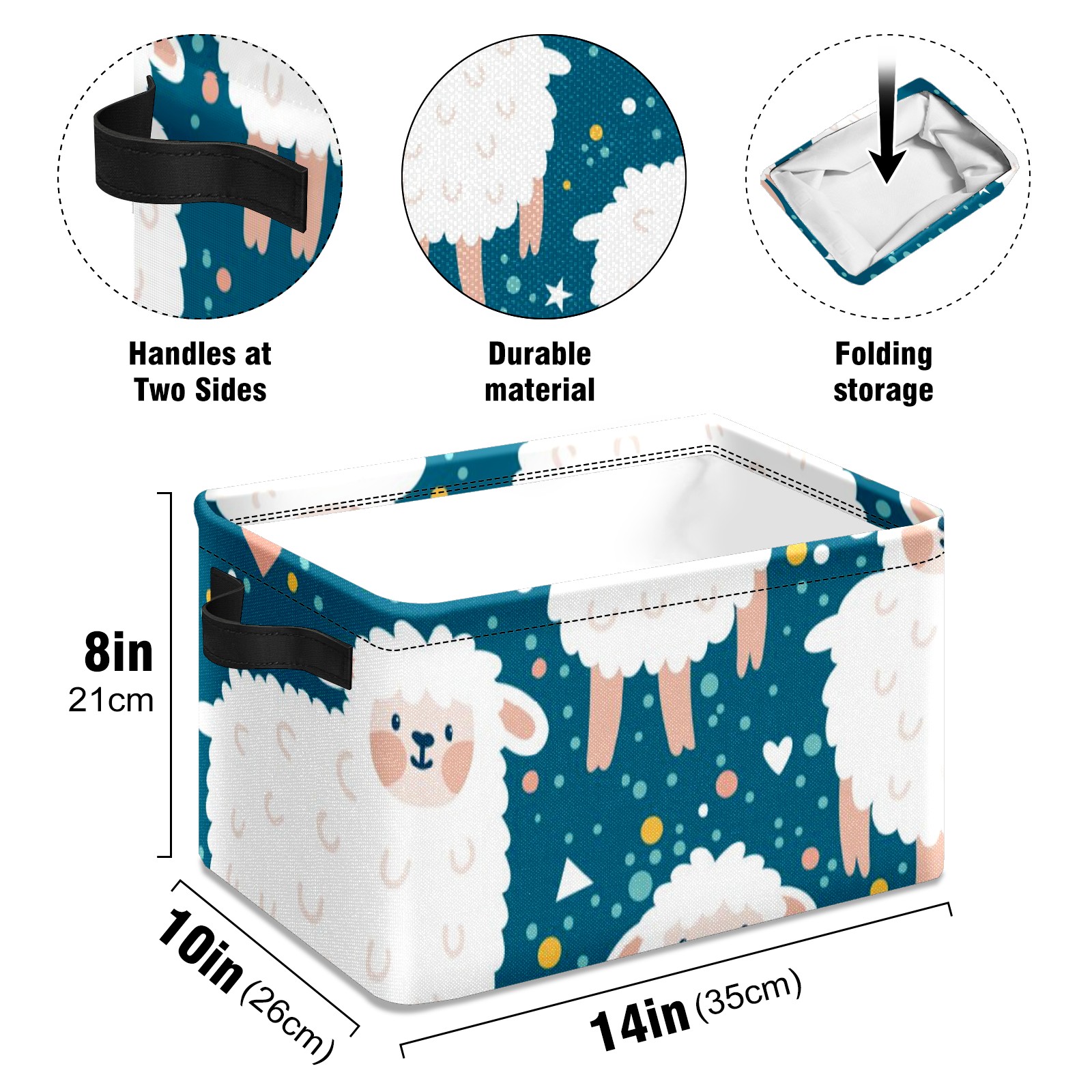 Handles at Two Sides

Durable material

Folding storage

8in
21cm

10in (26cm)

14in (35cm)