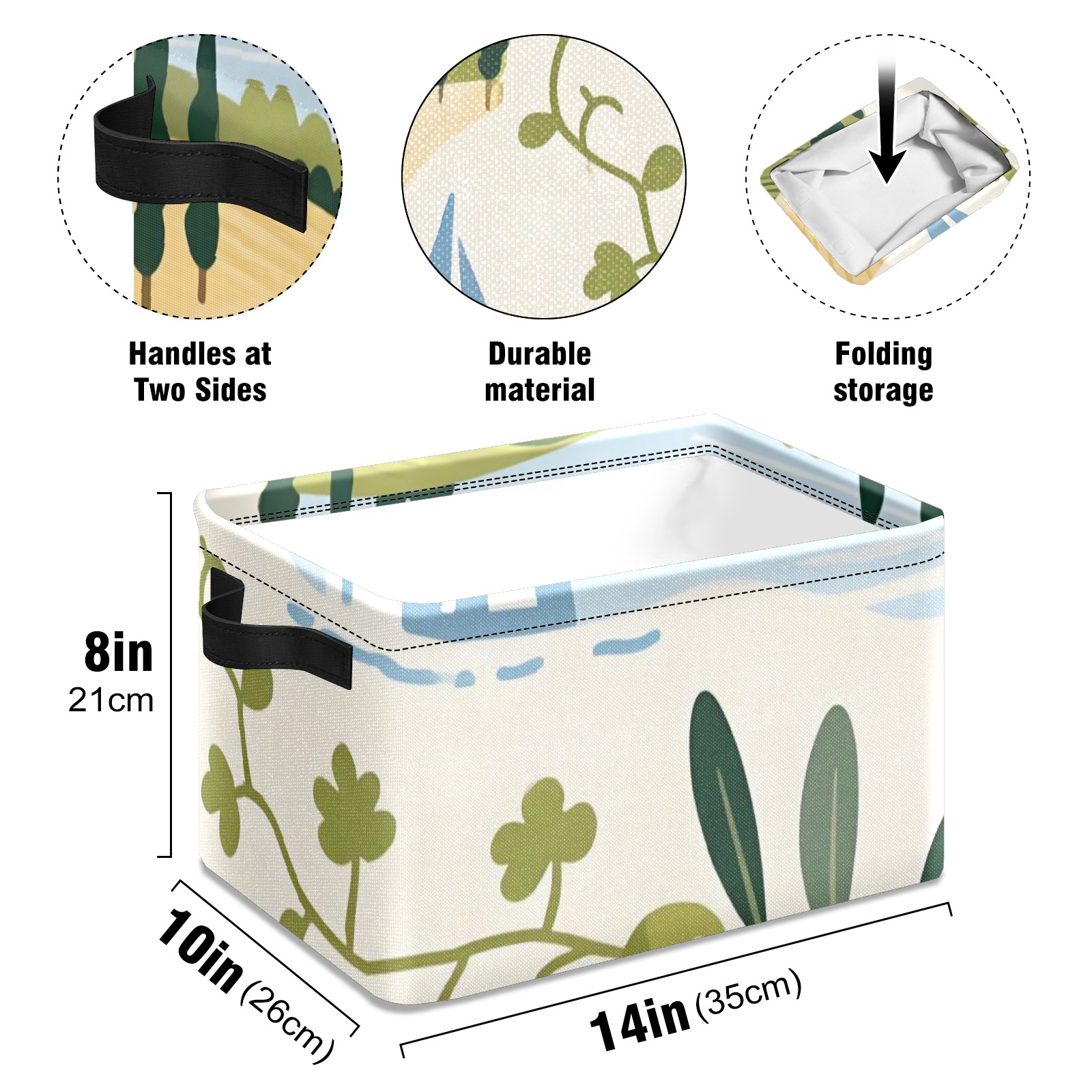 Handles at Two Sides

Durable material

Folding storage

8in
21cm

10in (26cm)

14in (35cm)