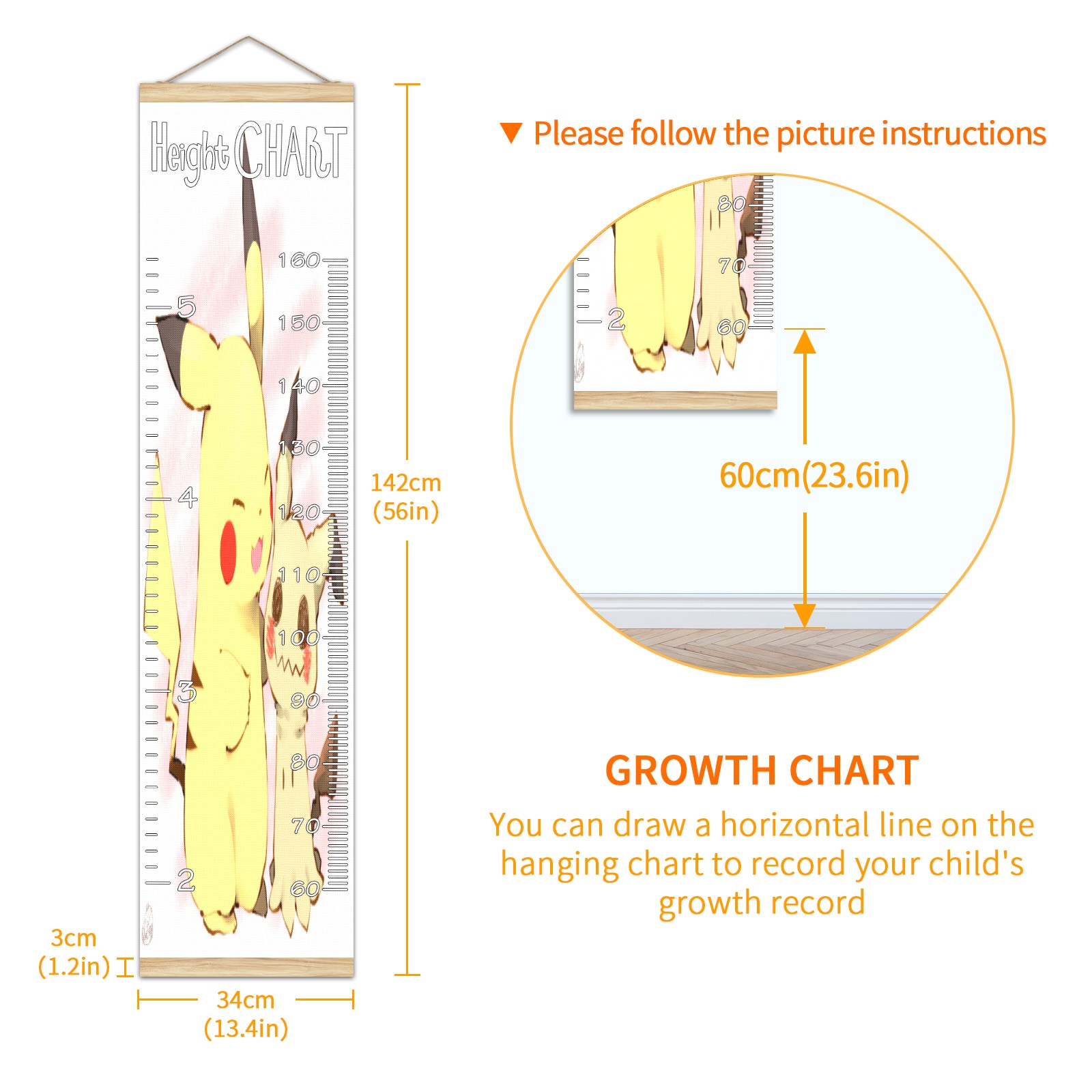 Height CHART

160
5
150
140
130
4
120
110
100
3
90
80
70
2
60

142cm
(56in)

3cm
(1.2in)

34cm
(13.4in)

▼ Please follow the picture instructions

80
70
2
60

60cm(23.6in)

GROWTH CHART

You can draw a horizontal line on the hanging chart to record your child's growth record