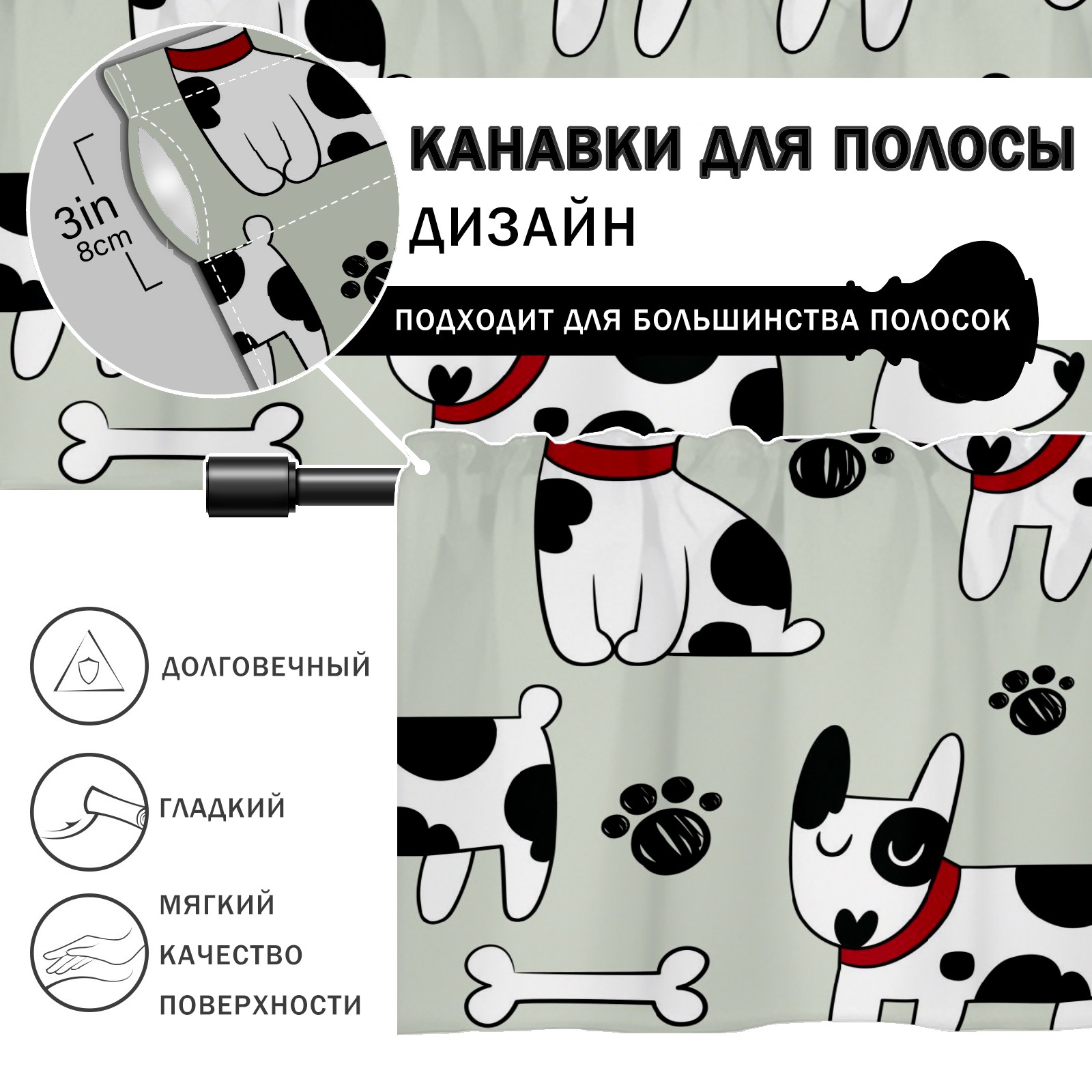 3in
8cm

КАНАВКИ ДЛЯ ПОЛОСЫ
ДИЗАЙН

ПОДХОДИТ ДЛЯ БОЛЬШИНСТВА ПОЛОСОК

ДОЛГОВЕЧНЫЙ

ГЛАДКИЙ

МЯГКИЙ
КАЧЕСТВО
ПОВЕРХНОСТИ