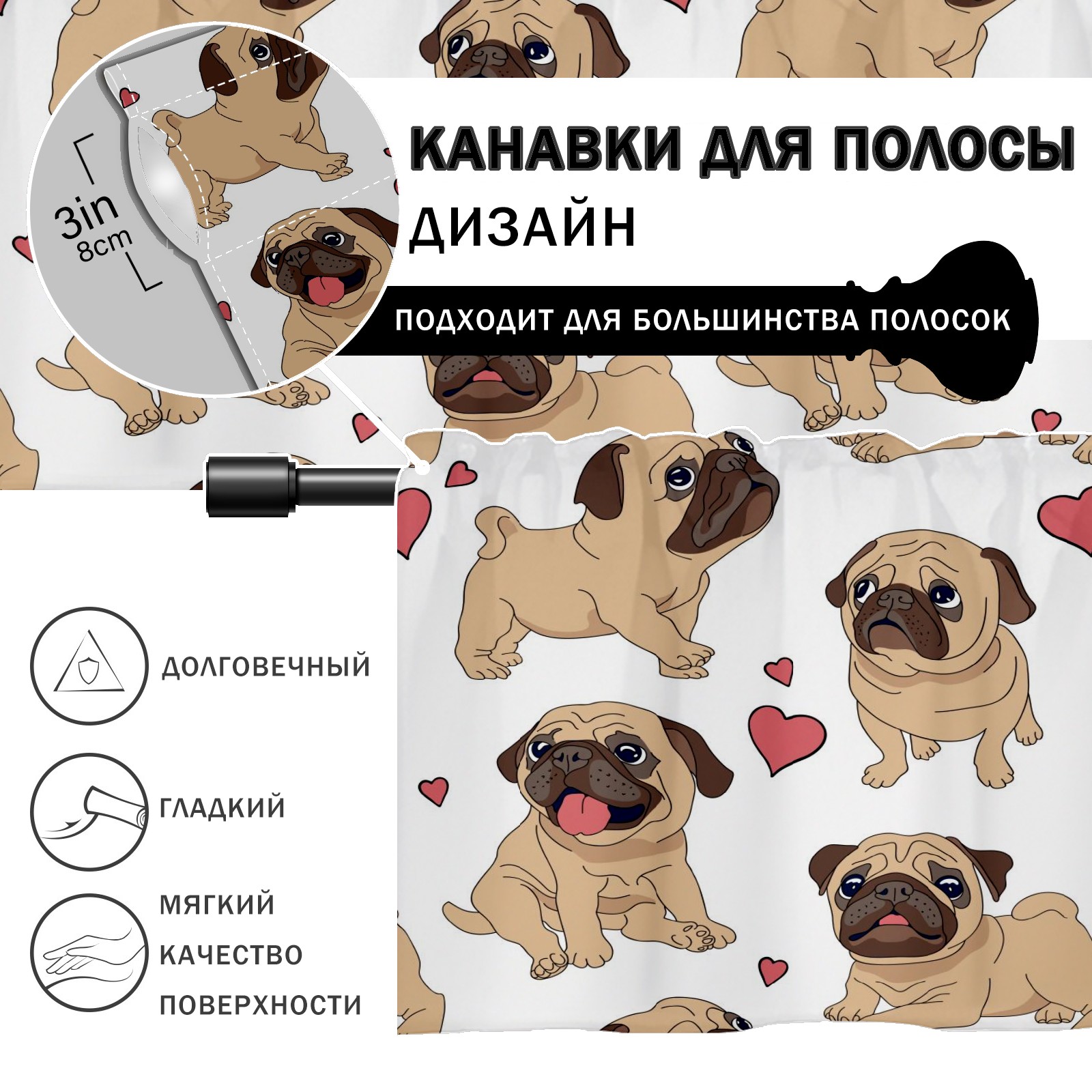 3in
8cm

КАНАВКИ ДЛЯ ПОЛОСЫ
ДИЗАЙН

ПОДХОДИТ ДЛЯ БОЛЬШИНСТВА ПОЛОСОК

ДОЛГОВЕЧНЫЙ

ГЛАДКИЙ

МЯГКИЙ
КАЧЕСТВО
ПОВЕРХНОСТИ