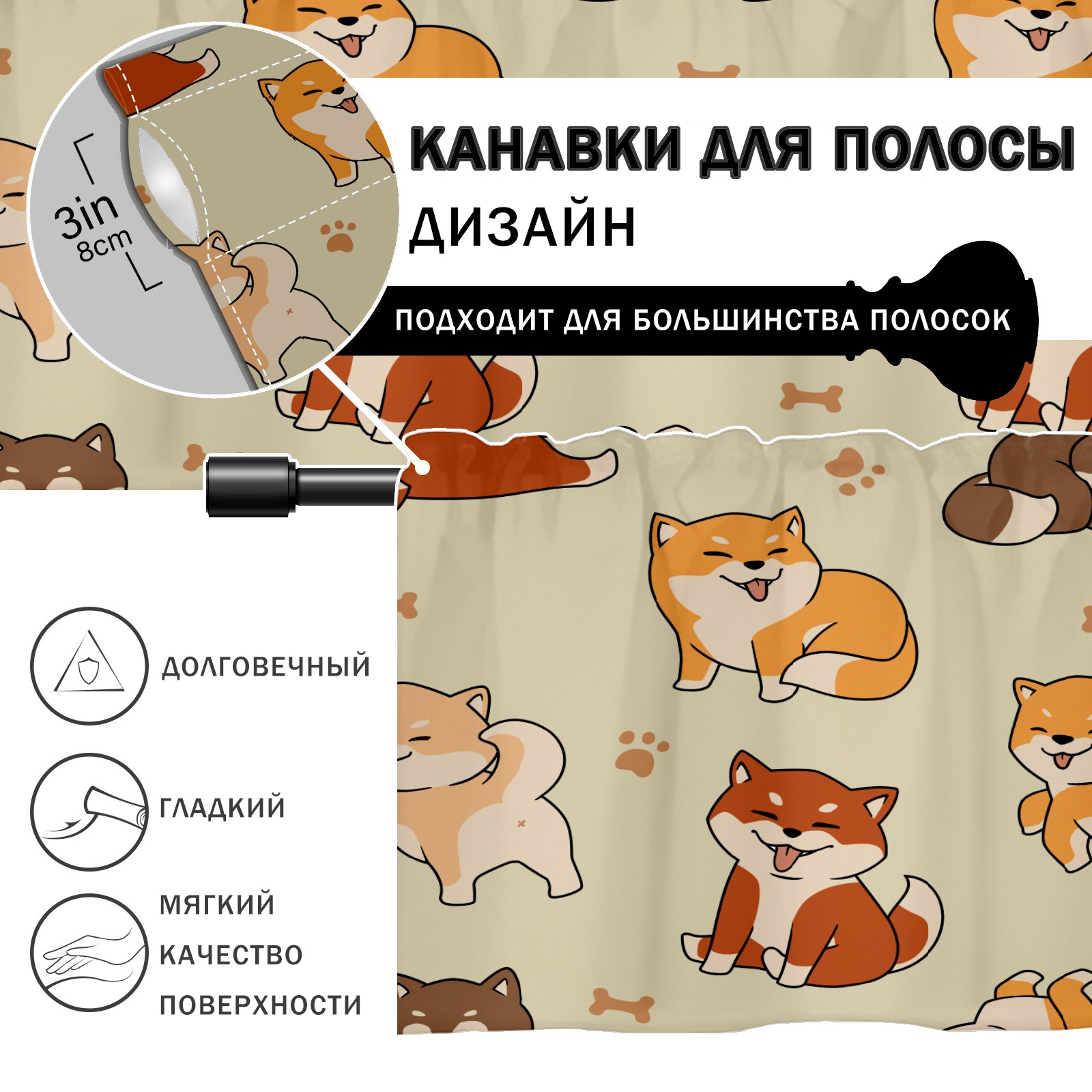 3in
8cm

КАНАВКИ ДЛЯ ПОЛОСЫ
ДИЗАЙН

ПОДХОДИТ ДЛЯ БОЛЬШИНСТВА ПОЛОСОК

ДОЛГОВЕЧНЫЙ

ГЛАДКИЙ

МЯГКИЙ
КАЧЕСТВО
ПОВЕРХНОСТИ