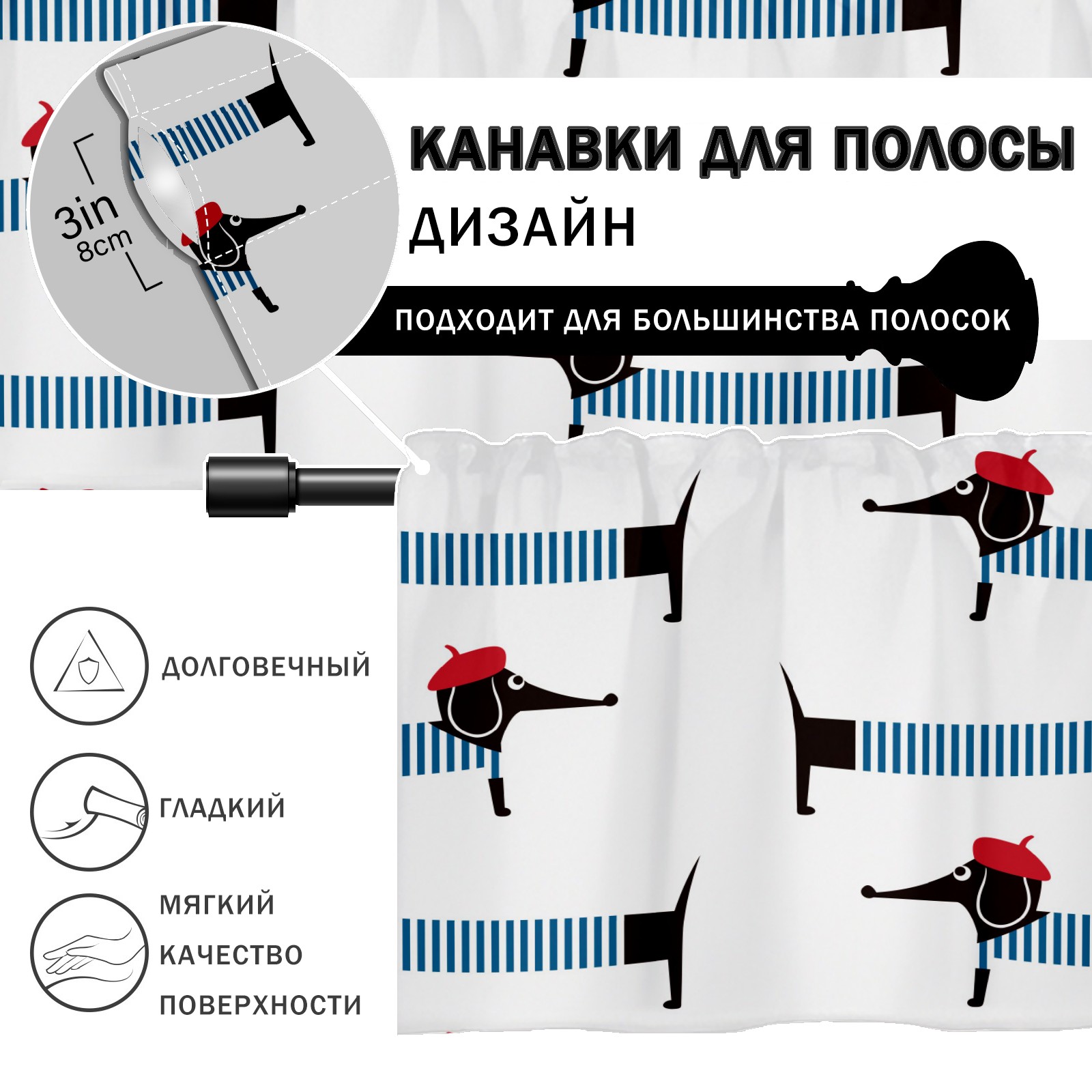 3in
8cm

КАНАВКИ ДЛЯ ПОЛОСЫ
ДИЗАЙН

ПОДХОДИТ ДЛЯ БОЛЬШИНСТВА ПОЛОСОК

ДОЛГОВЕЧНЫЙ

ГЛАДКИЙ

МЯГКИЙ
КАЧЕСТВО
ПОВЕРХНОСТИ