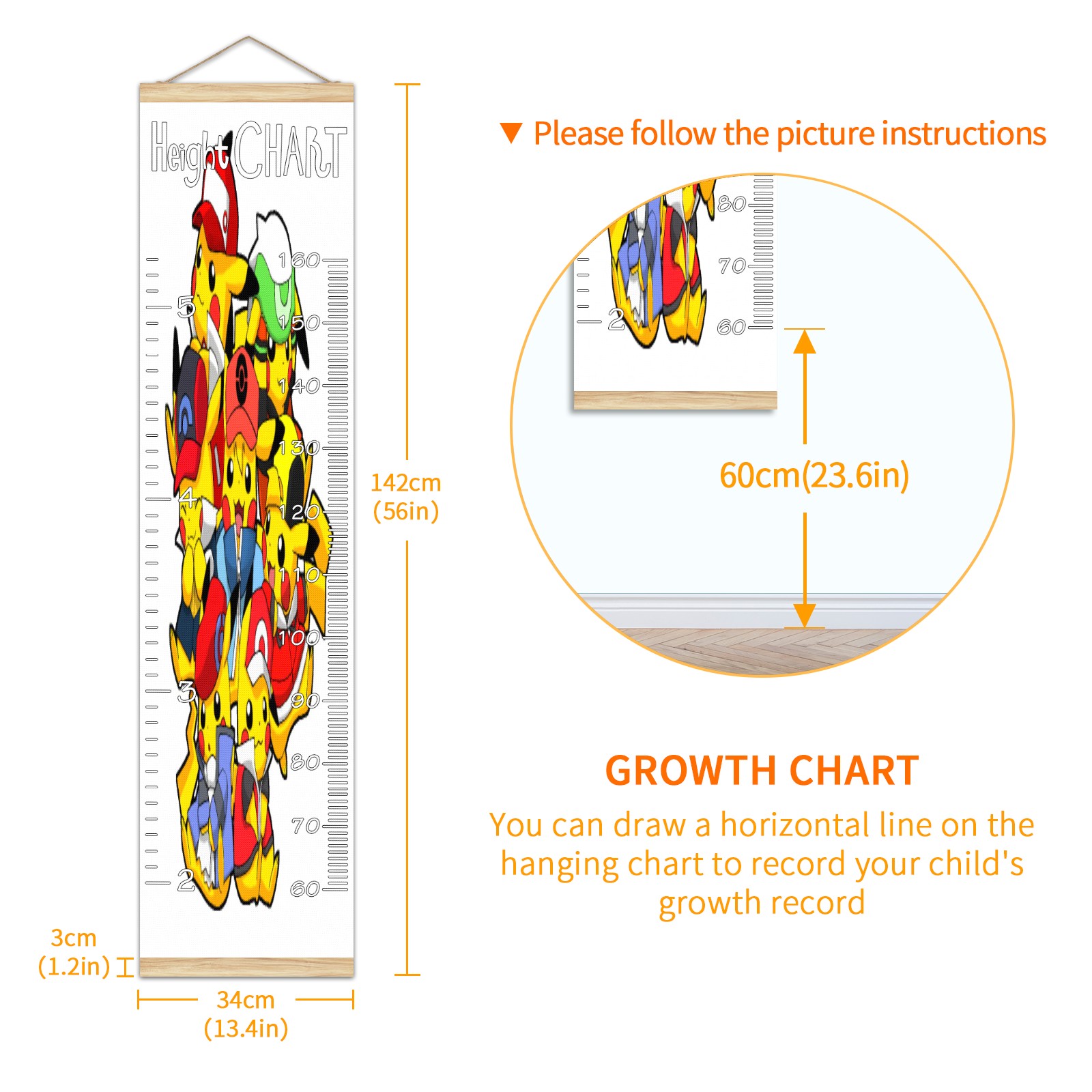 Height CHART

160
5
150
140
130
4
120
110
100
3
90
80
70
2
60

142cm
(56in)

3cm
(1.2in)

34cm
(13.4in)

▼ Please follow the picture instructions

80
70
2
60

60cm(23.6in)

GROWTH CHART

You can draw a horizontal line on the hanging chart to record your child's growth record