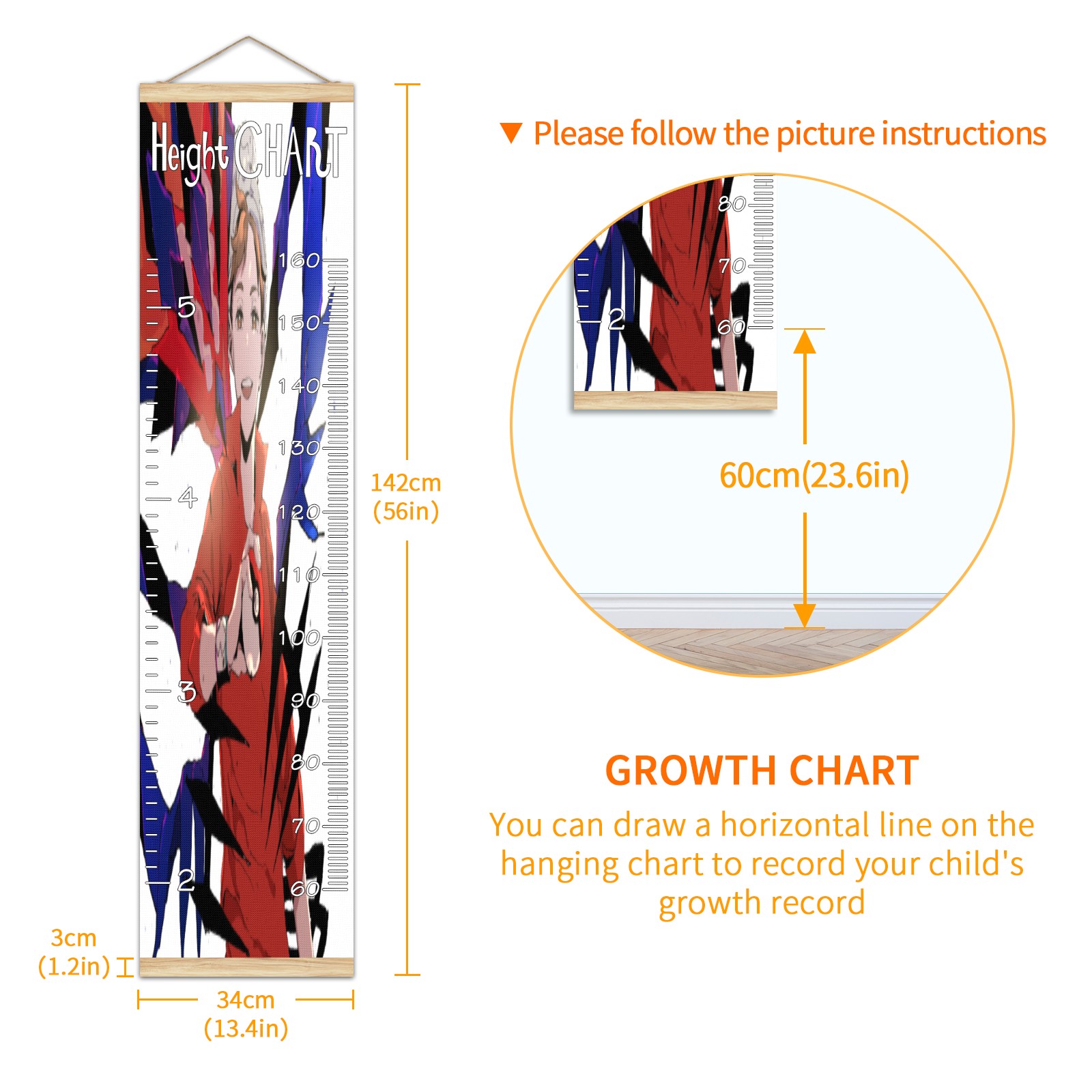 Height CHART

160
5
150
140
130
4
120
110
100
3
90
80
70
2
60

142cm
(56in)

3cm
(1.2in)

34cm
(13.4in)

▼ Please follow the picture instructions

80
70
2
60

60cm(23.6in)

GROWTH CHART

You can draw a horizontal line on the hanging chart to record your child's growth record