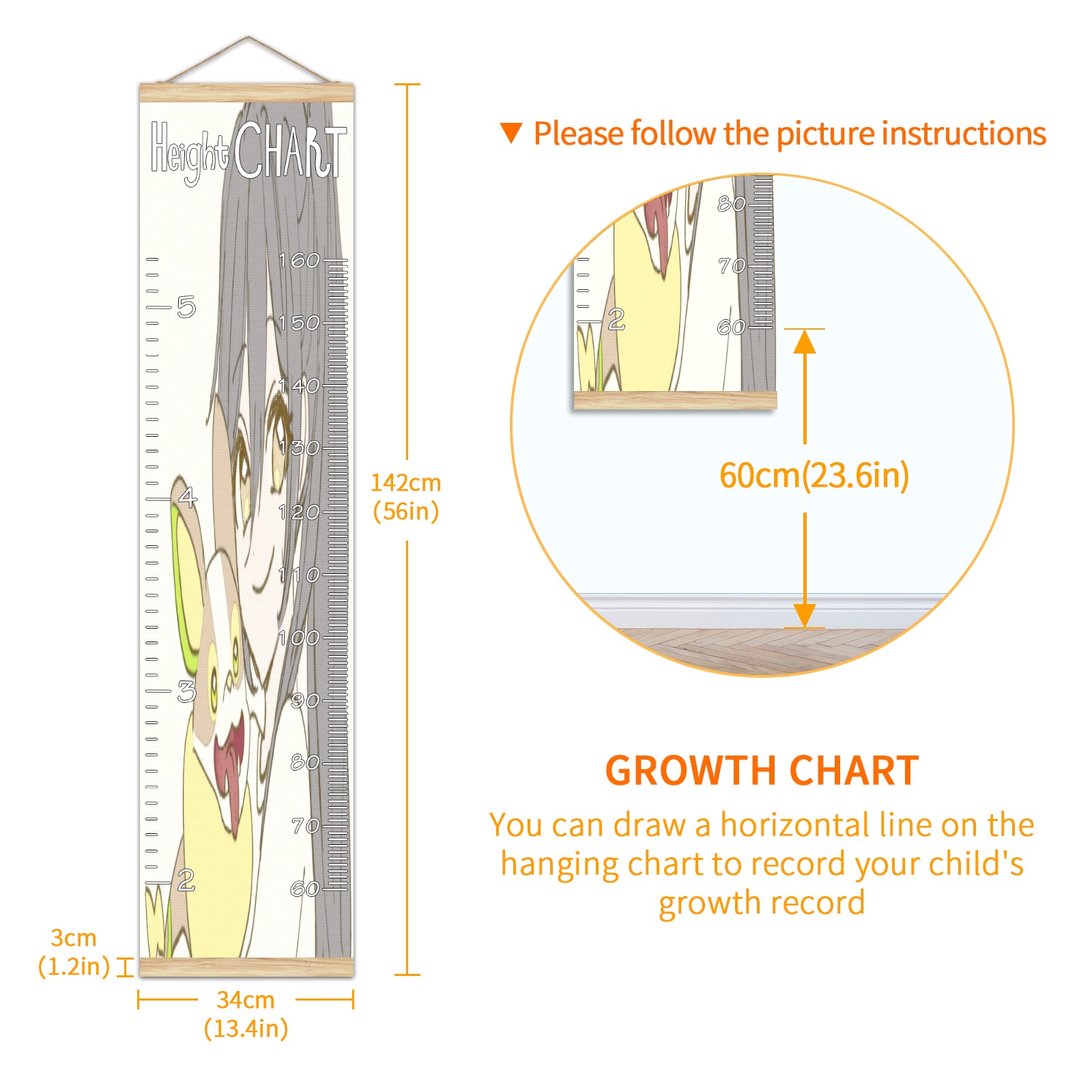 Height CHART

160
5
150
140
130
4
120
110
100
3
90
80
70
2
60

142cm
(56in)

3cm
(1.2in)

34cm
(13.4in)

▼ Please follow the picture instructions

80
70
2
60

60cm(23.6in)

GROWTH CHART

You can draw a horizontal line on the hanging chart to record your child's growth record