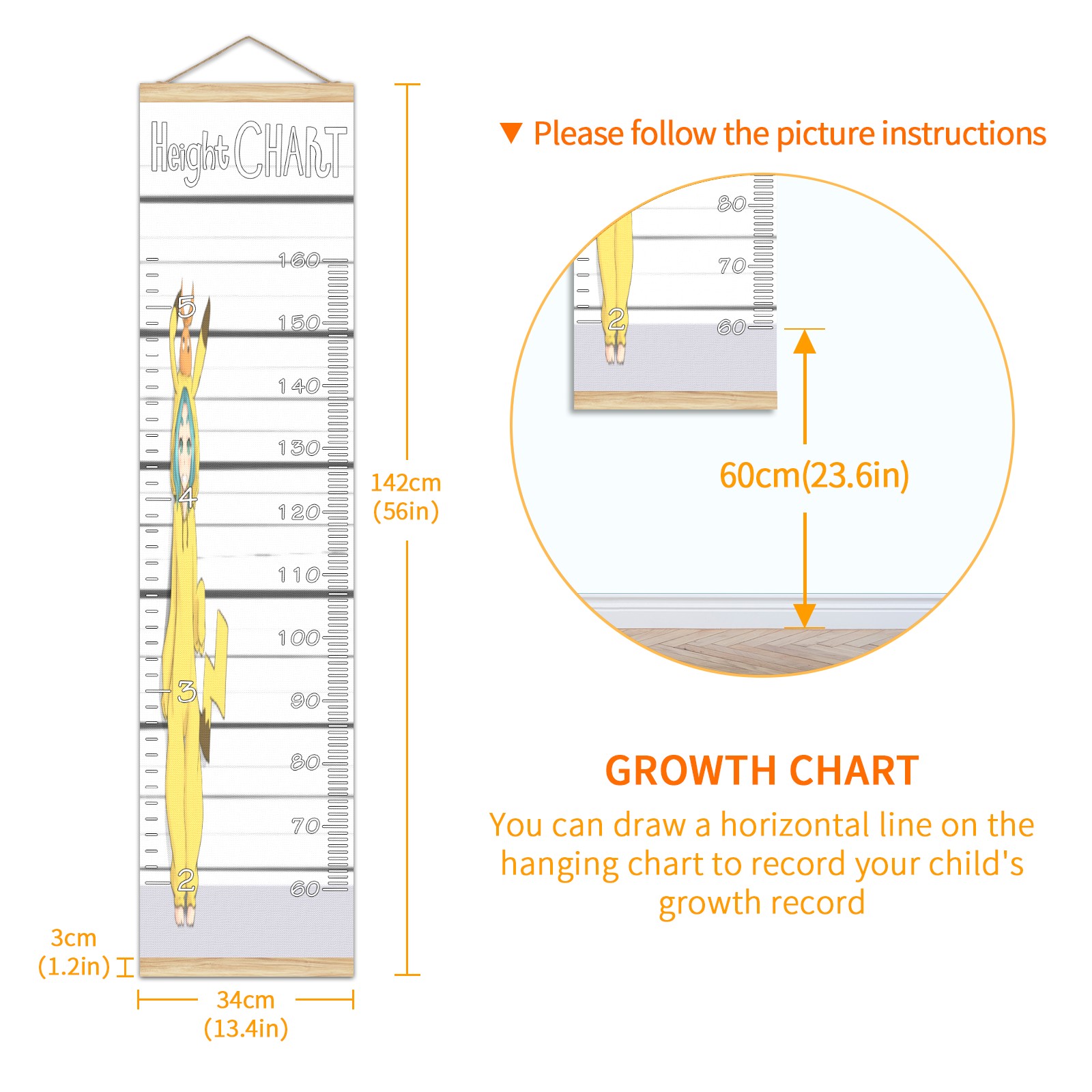 Height CHART

160
5
150
140
130
4
120
110
100
3
90
80
70
2
60

142cm
(56in)

3cm
(1.2in)

34cm
(13.4in)

▼ Please follow the picture instructions

80
70
2
60

60cm(23.6in)

GROWTH CHART

You can draw a horizontal line on the hanging chart to record your child's growth record