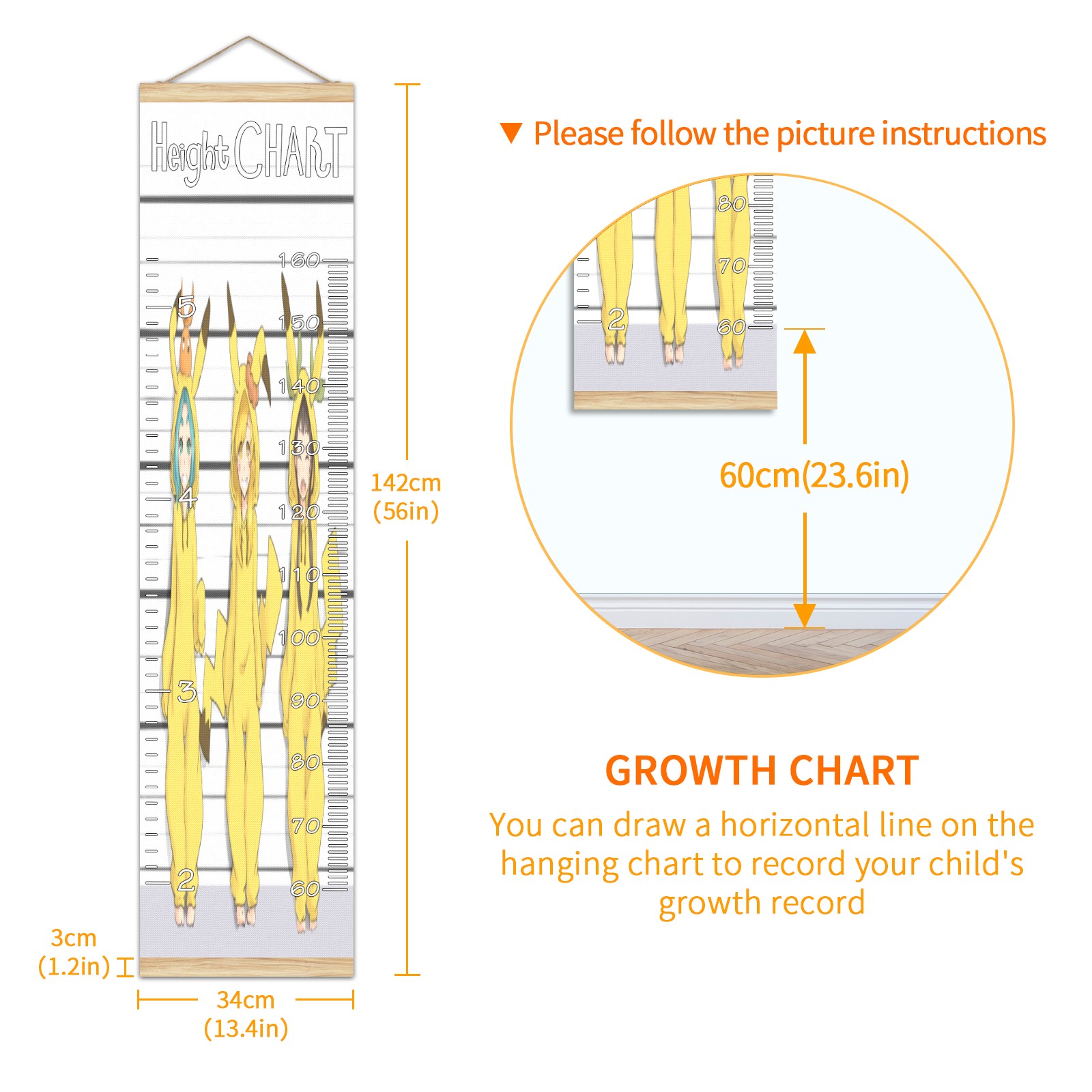 Height CHART

160
5
150
140
130
4
120
110
100
3
90
80
70
2
60

142cm
(56in)

3cm
(1.2in)

34cm
(13.4in)

▼ Please follow the picture instructions

80
70
2
60

60cm(23.6in)

GROWTH CHART

You can draw a horizontal line on the hanging chart to record your child's growth record