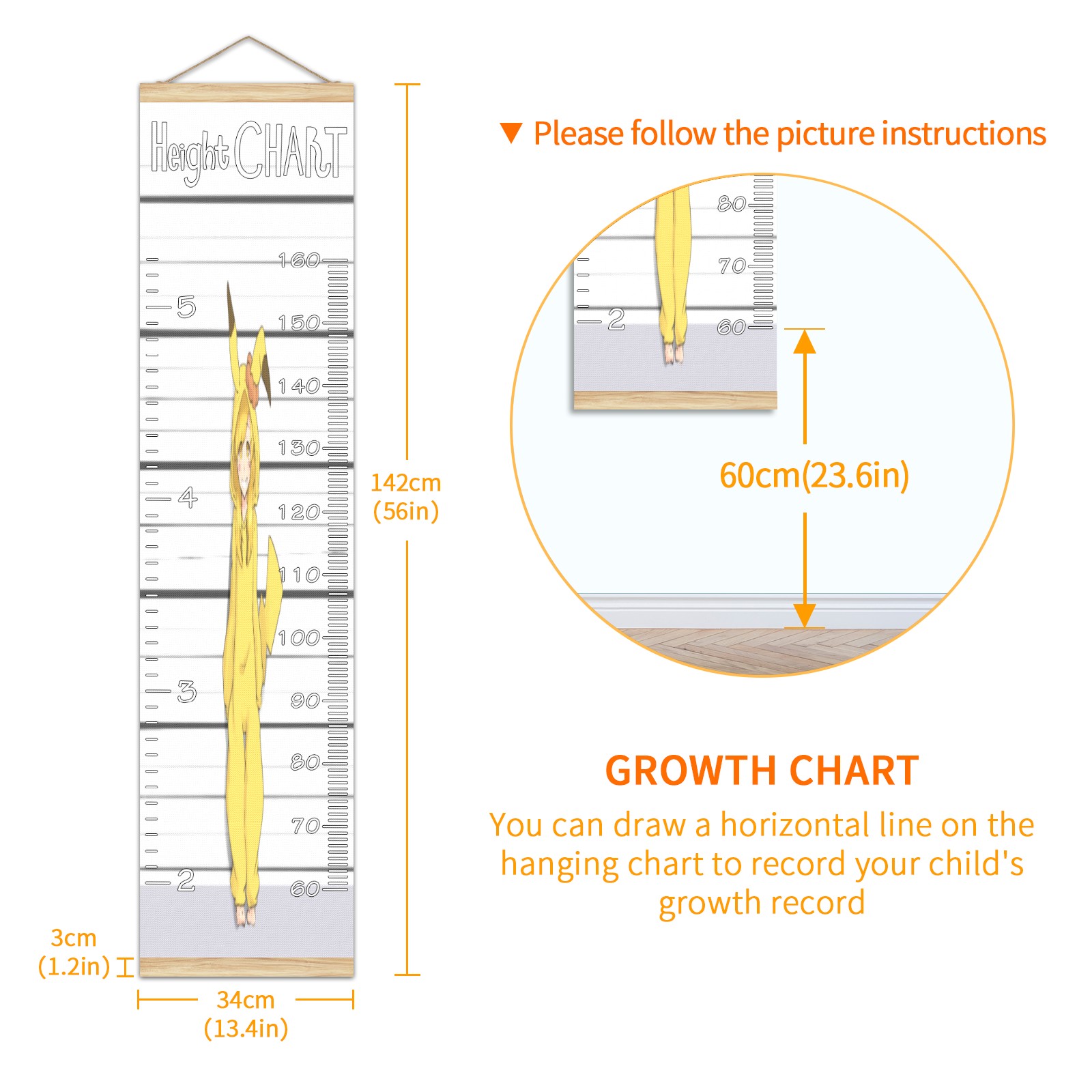 Height CHART

160
5
150
140
130
4
120
110
100
3
90
80
70
2
60

142cm
(56in)

3cm
(1.2in)

34cm
(13.4in)

▼ Please follow the picture instructions

80
70
2
60

60cm(23.6in)

GROWTH CHART

You can draw a horizontal line on the hanging chart to record your child's growth record