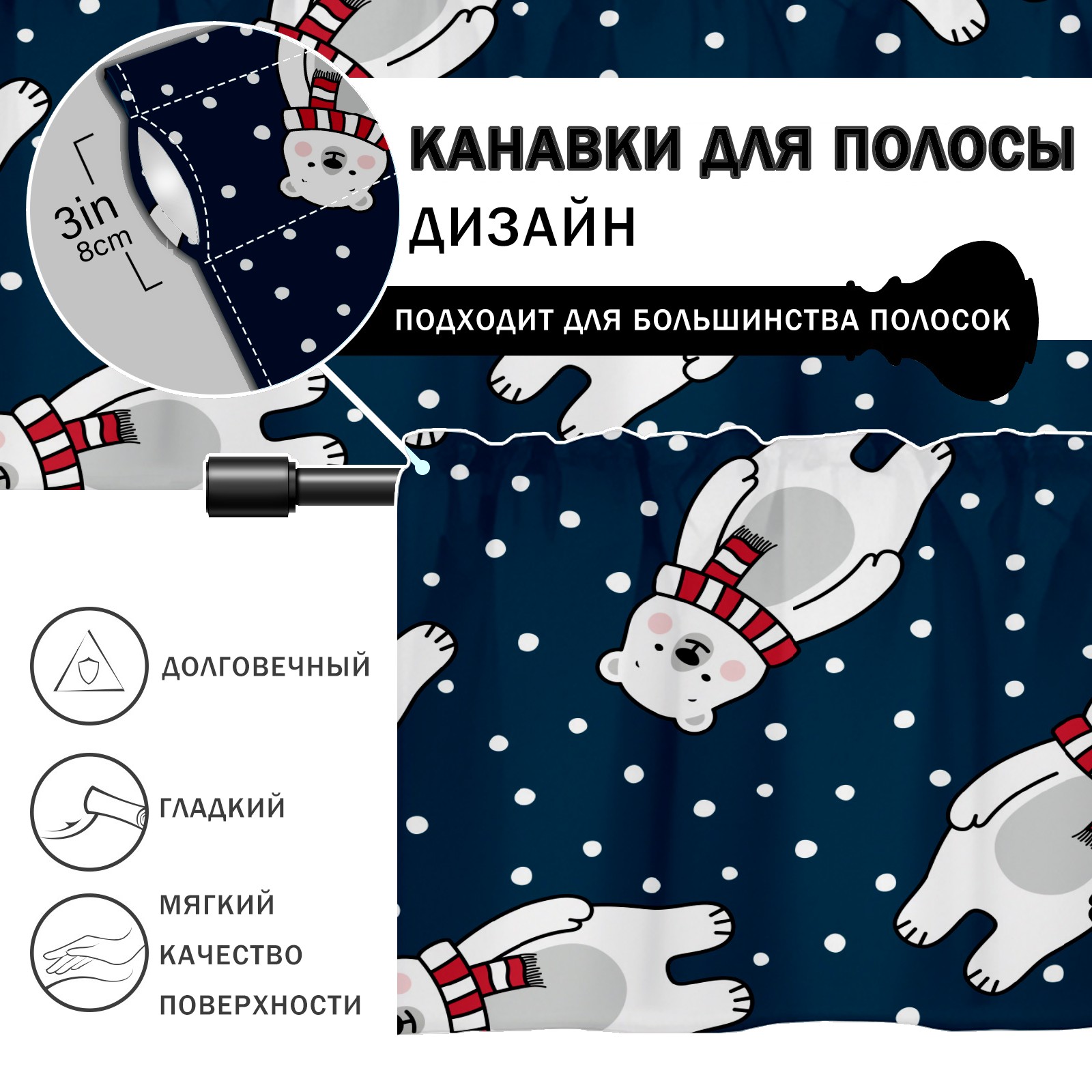 3in
8cm

КАНАВКИ ДЛЯ ПОЛОСЫ
ДИЗАЙН

ПОДХОДИТ ДЛЯ БОЛЬШИНСТВА ПОЛОСОК

ДОЛГОВЕЧНЫЙ

ГЛАДКИЙ

МЯГКИЙ
КАЧЕСТВО
ПОВЕРХНОСТИ