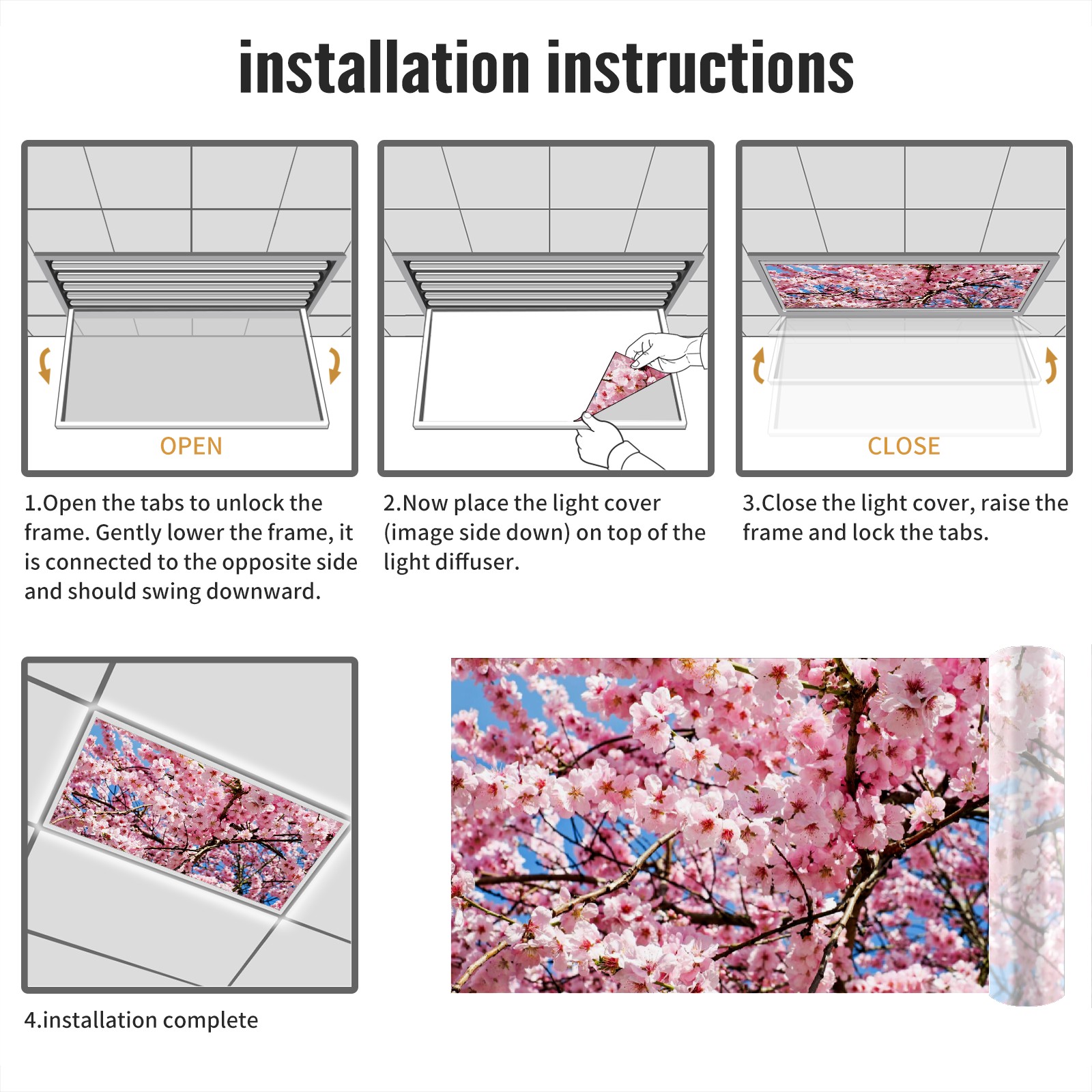 installation instructions

OPEN

1.Open the tabs to unlock the frame. Gently lower the frame, it is connected to the opposite side and should swing downward.

2.Now place the light cover (image side down) on top of the light diffuser.

CLOSE

3.Close the light cover, raise the frame and lock the tabs.

4.installation complete